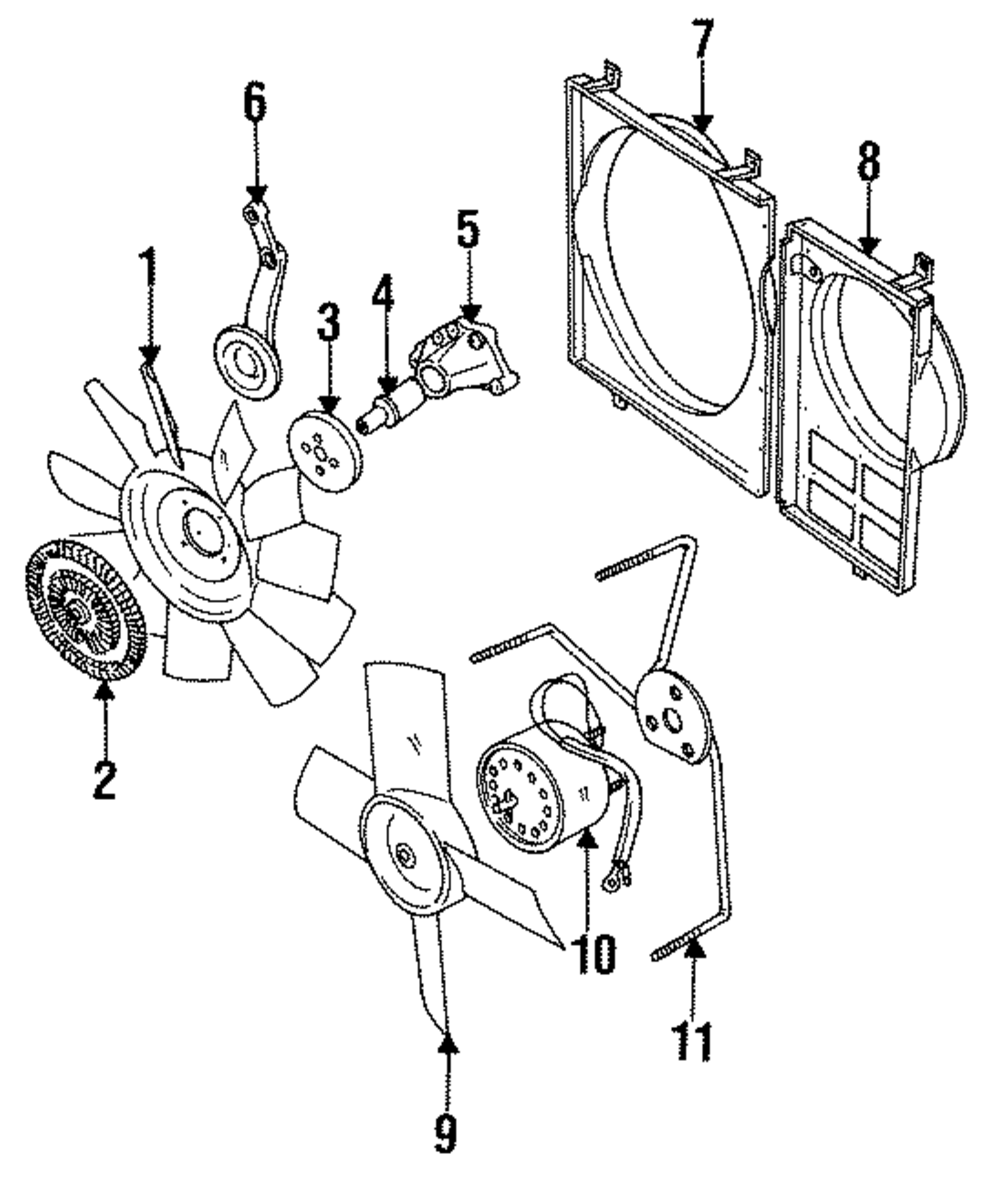 7
6
8
5
1
4
3
2
10
11
9