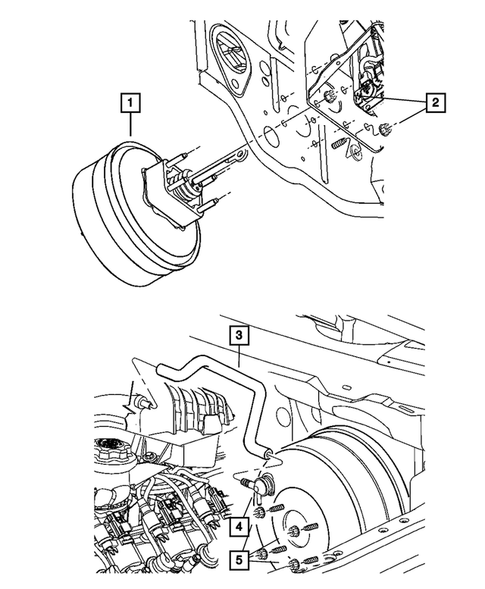 1
2
3
4
5