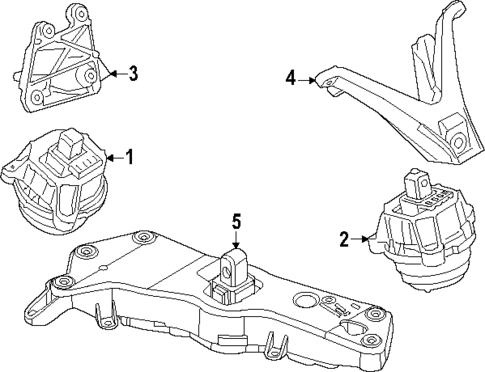 3
4
1
5
2