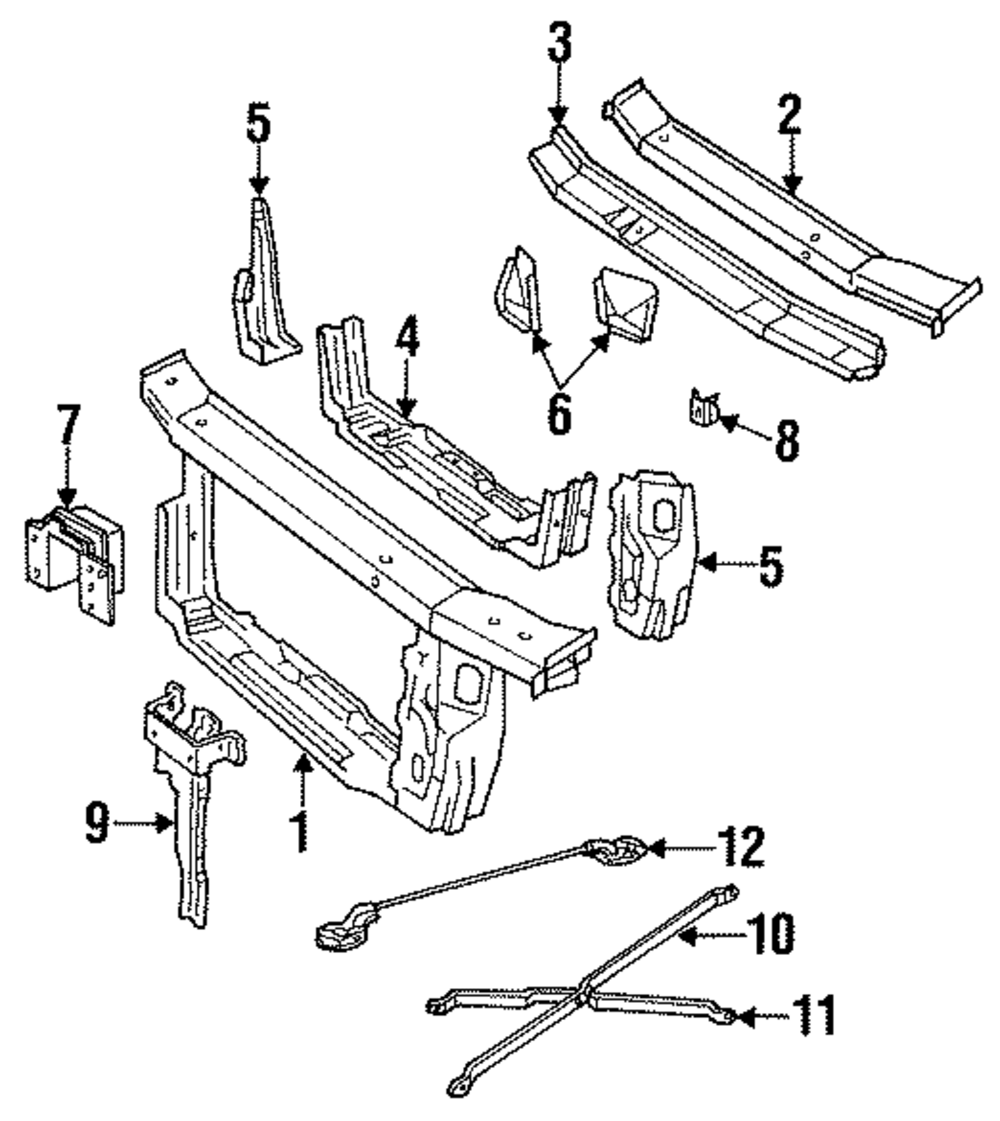 3
2
5
4
6
8
7
5
9
1
12
10
11