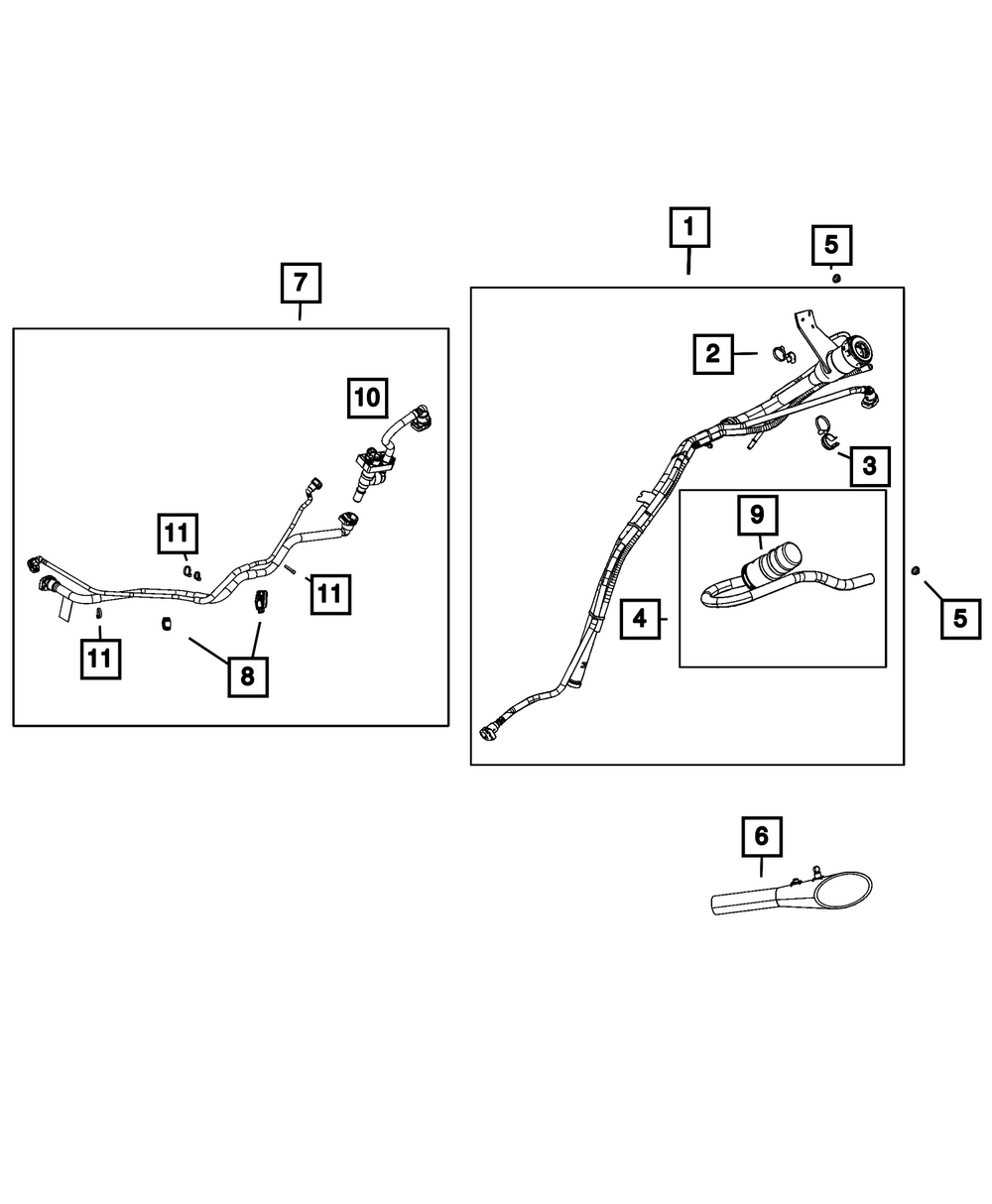 7
10
11
11
11
8
1
5
2
3
9
4
5
6