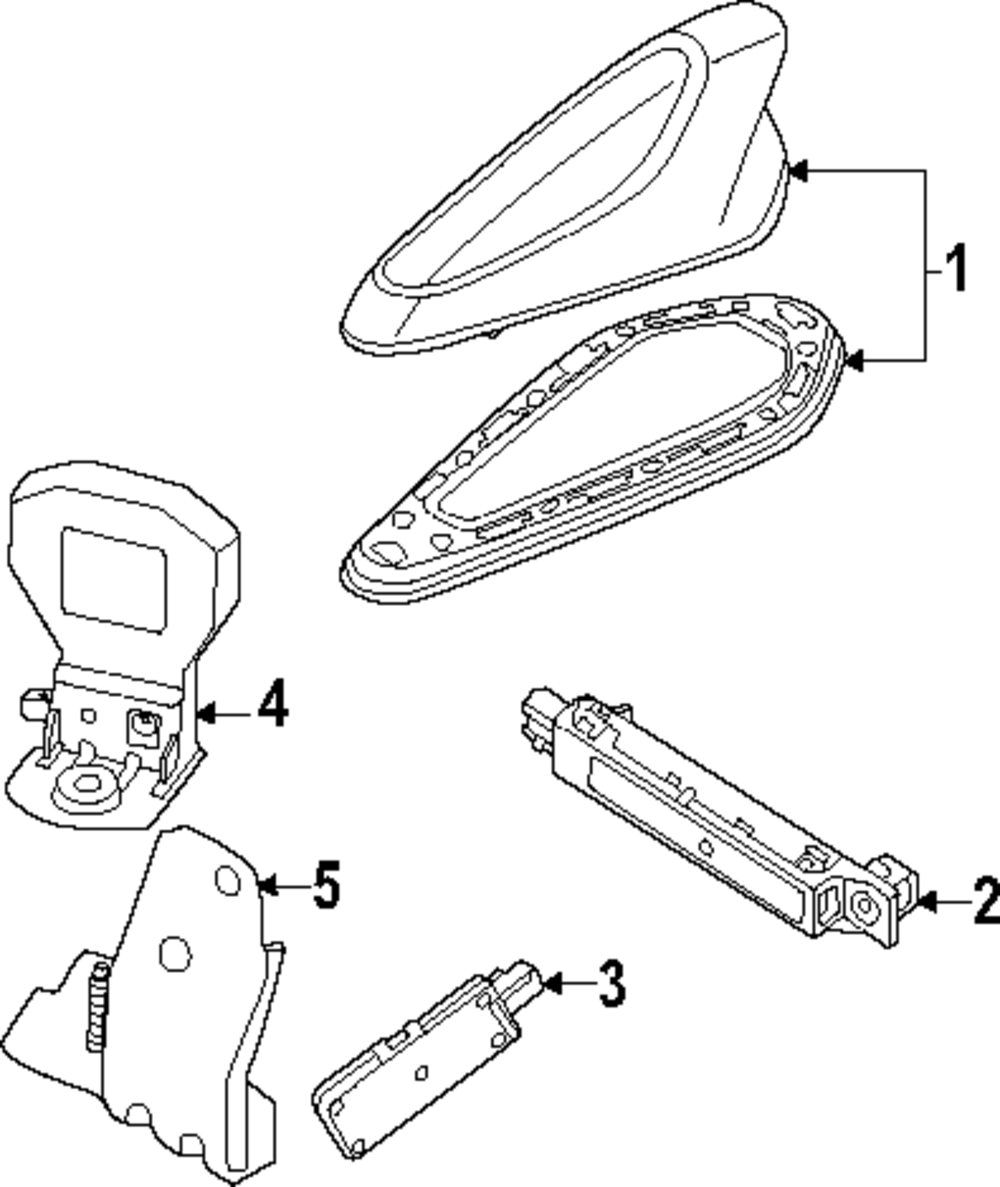 1
4
5
2
3