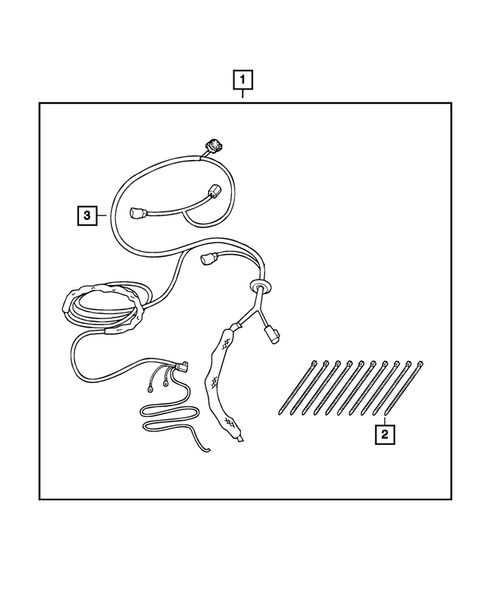 1
3
2