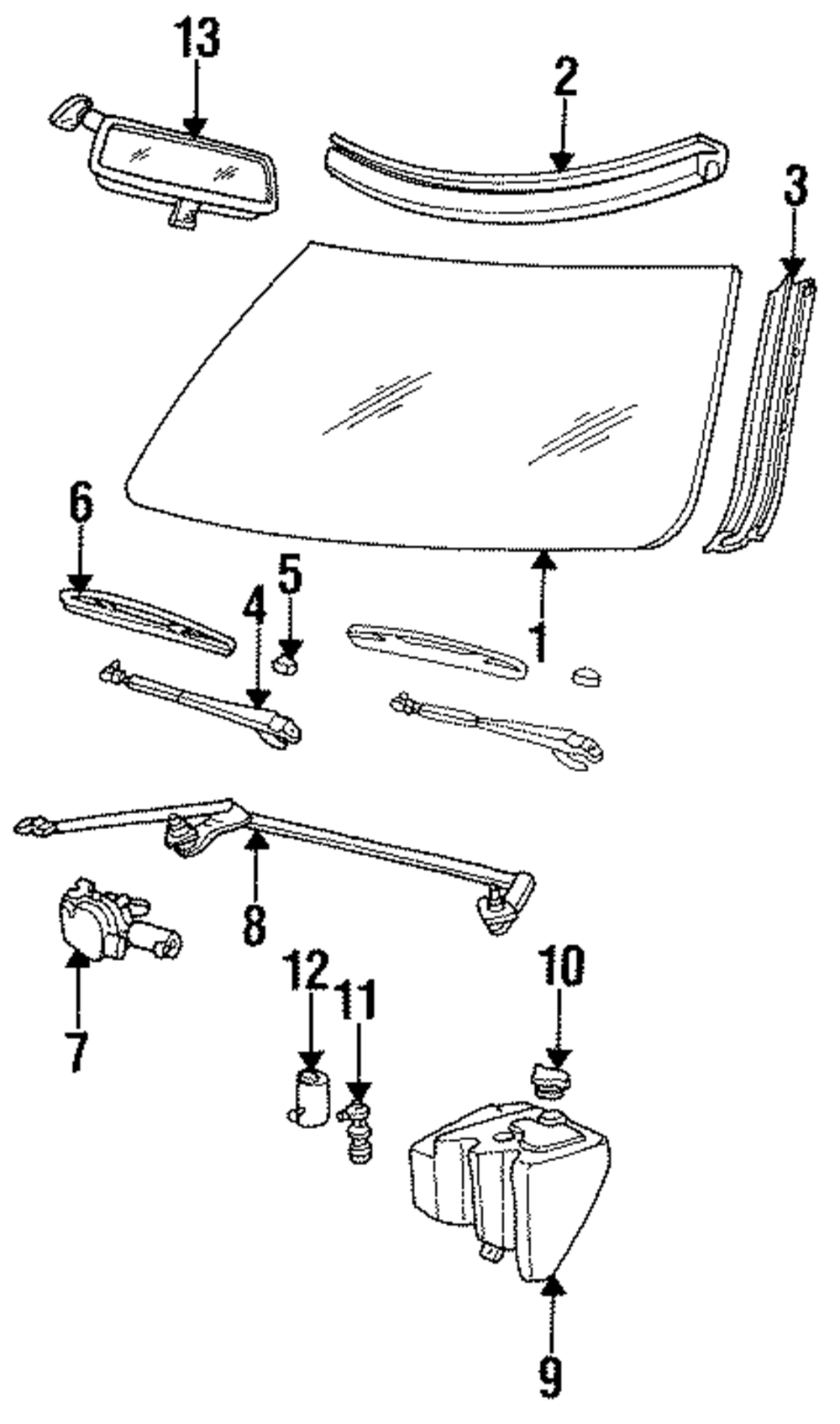 13
2
3
6
5
4
1
8
7
12
11
10
9