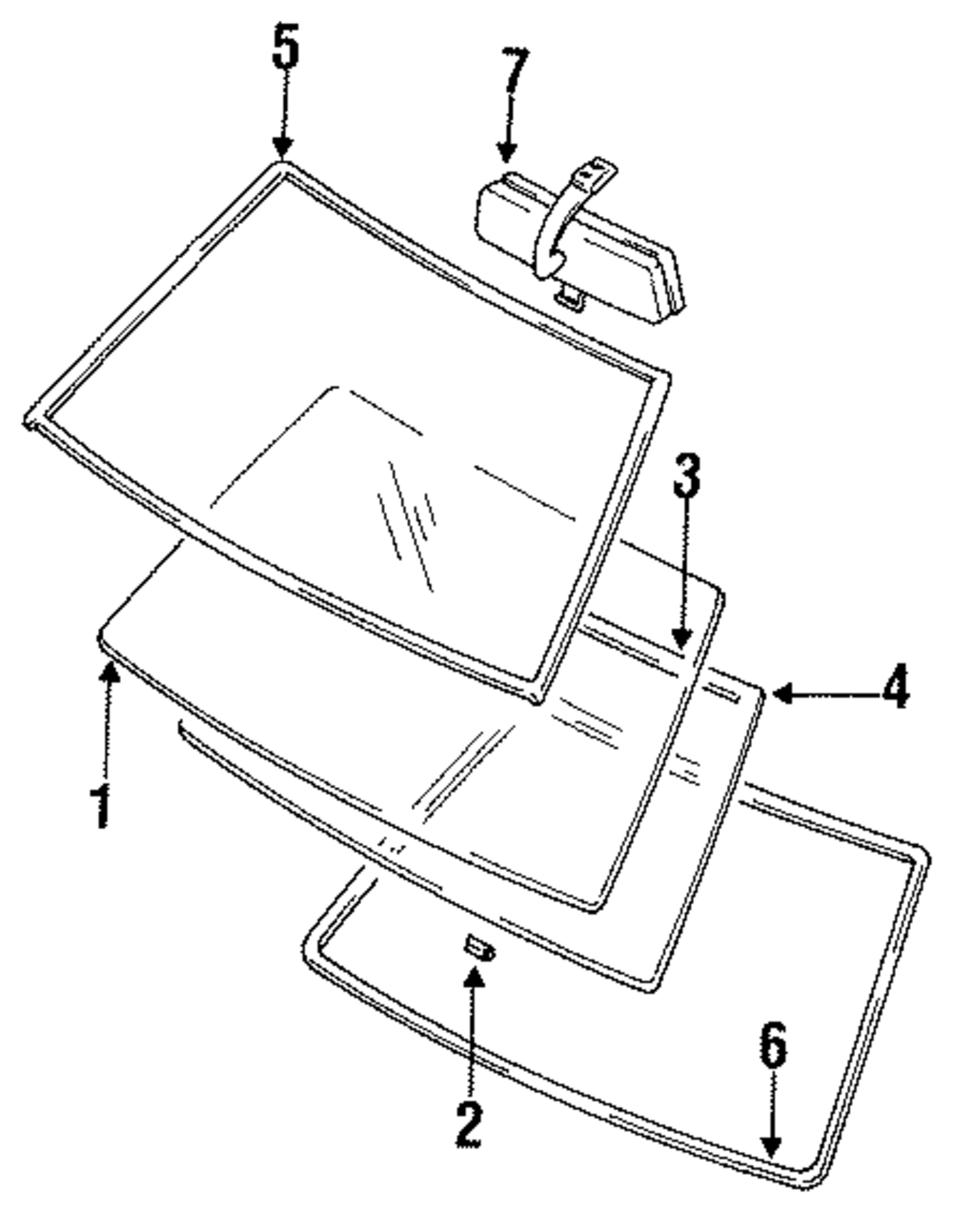 5
7
3
4
1
2
6