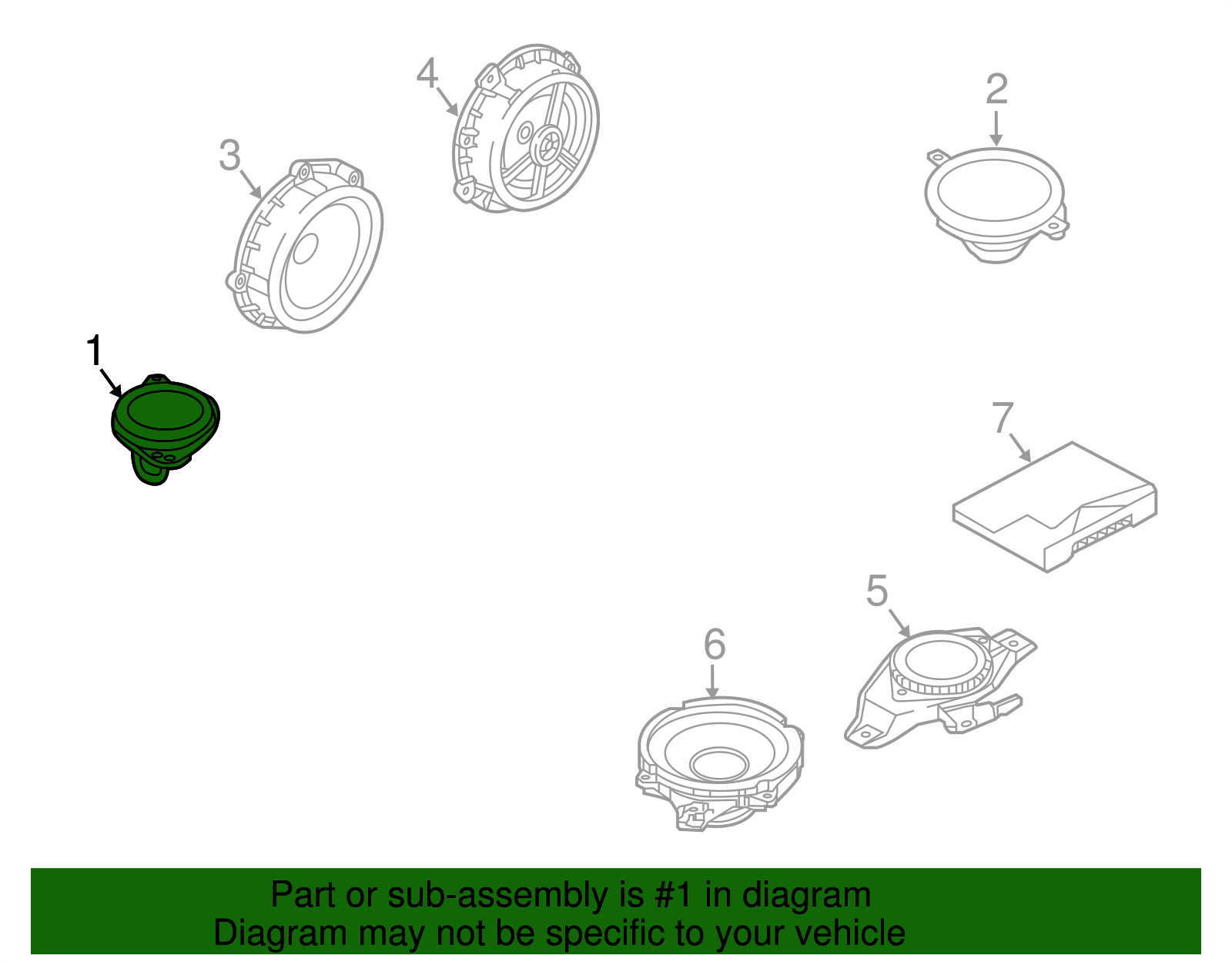 4

2

3

1

7

5

6

Part or sub-assembly is #1 in diagram
Diagram may not be specific to your vehicle