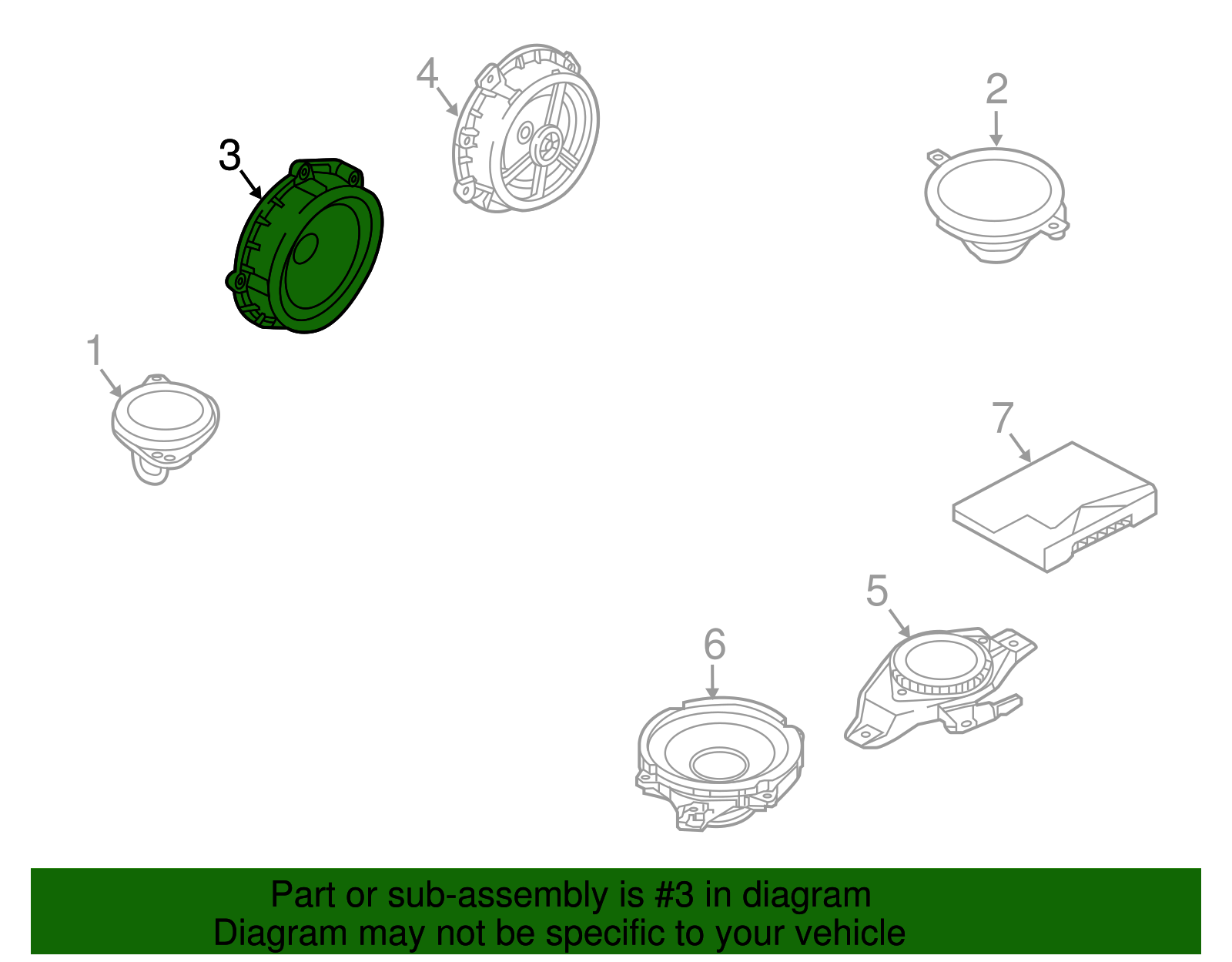 4

2

3

1

7

5

6

Part or sub-assembly is #3 in diagram
Diagram may not be specific to your vehicle