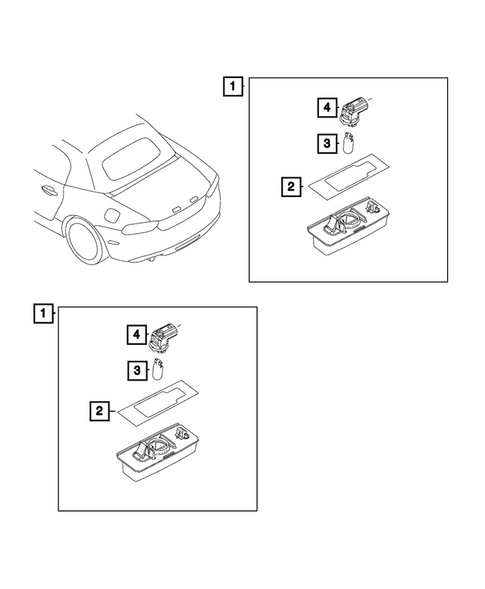 1
4
3
2
1
4
3
2