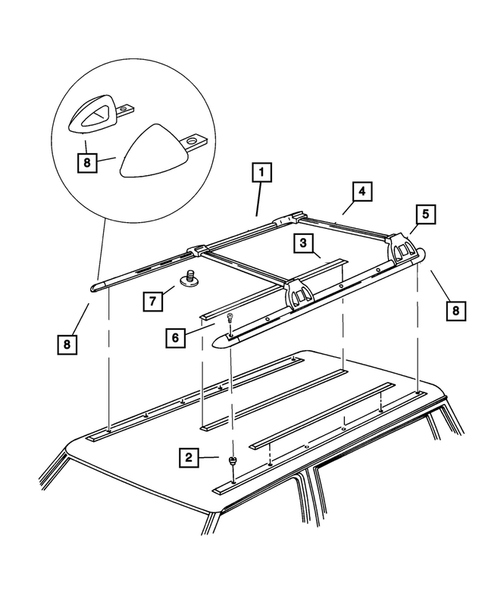 8
1
4
5
3
7
8
6
8
2