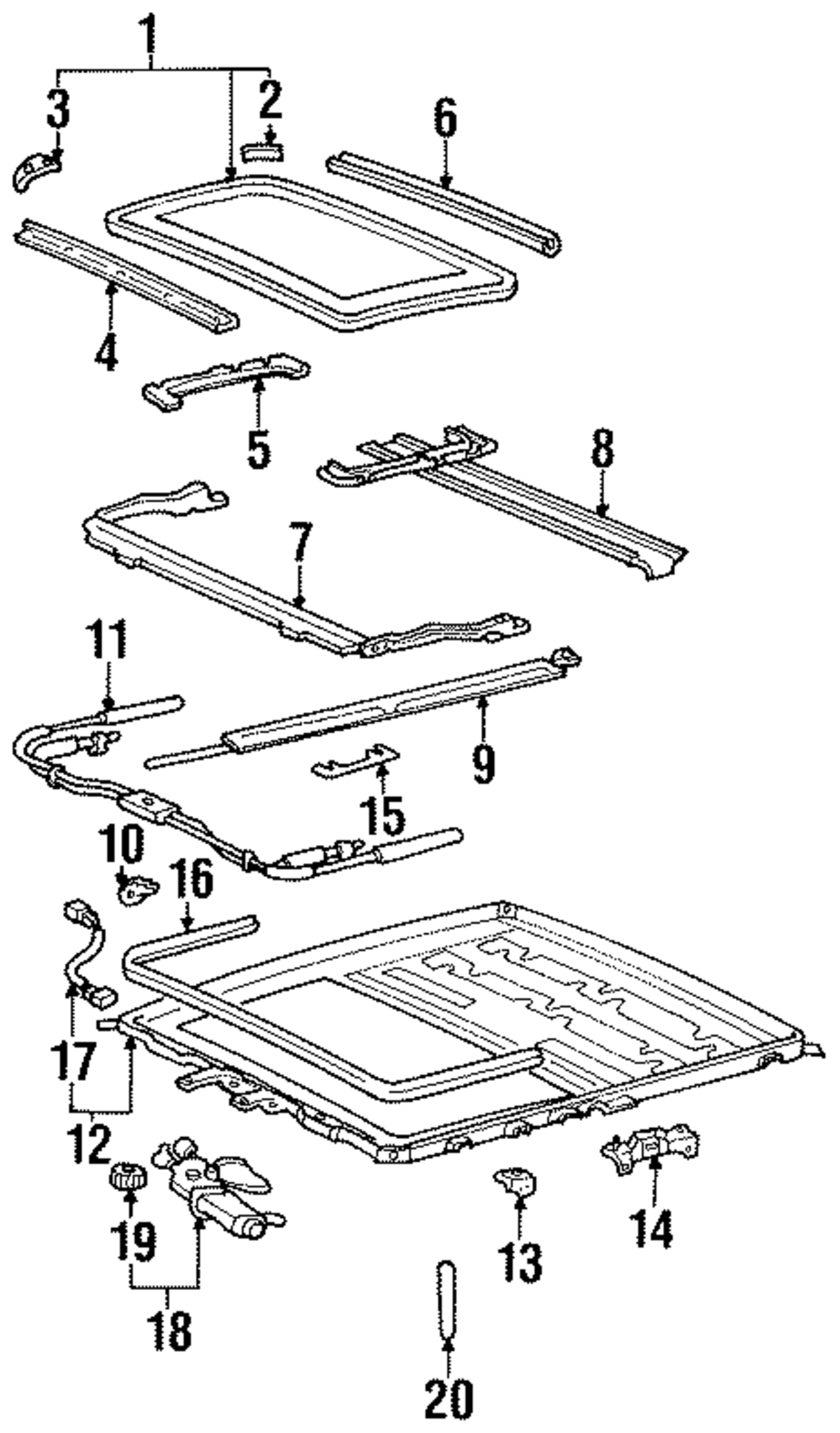 1
3
2
6
4
5
8
7
11
9
15
10
16
17
12
19
18
13
14
20