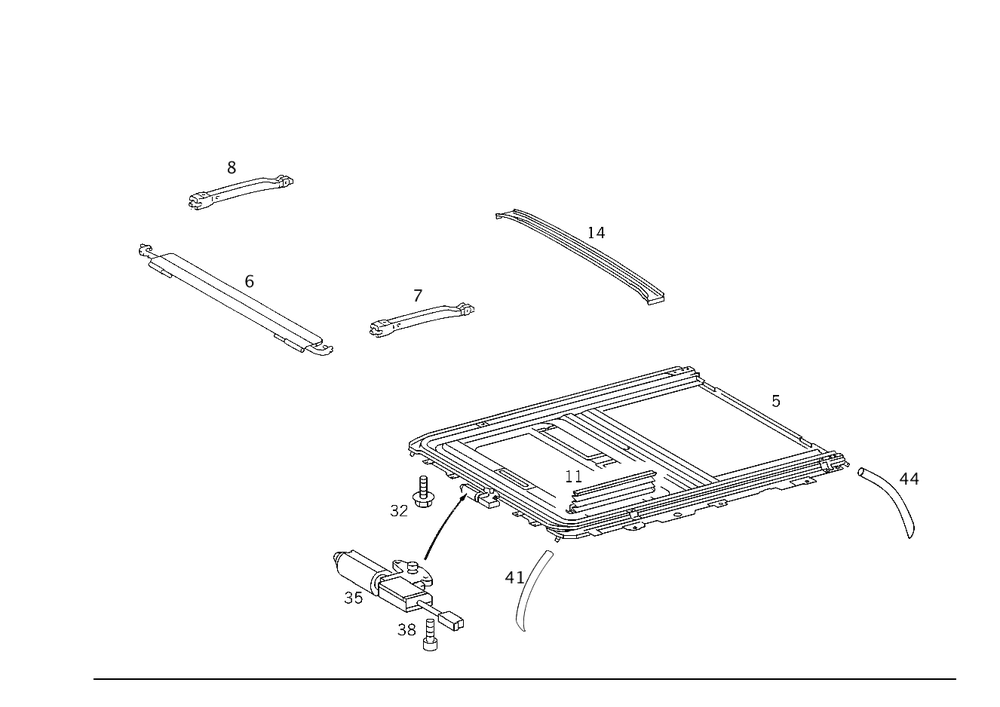 8
14
6
7
5
11
44
32
41
35
38