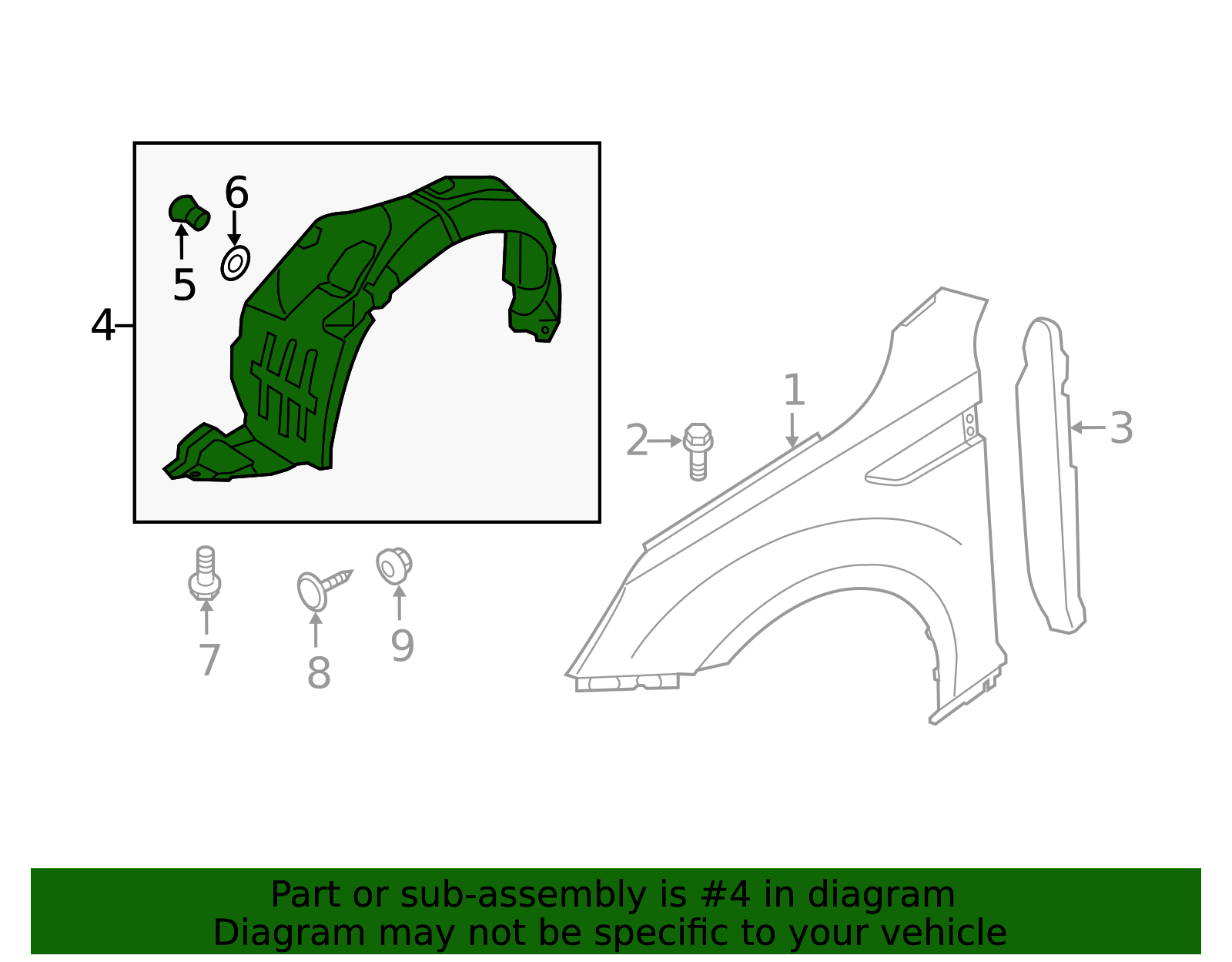 6
5
4
1
2
3
7
8
9

Part or sub-assembly is #4 in diagram
Diagram may not be specific to your vehicle