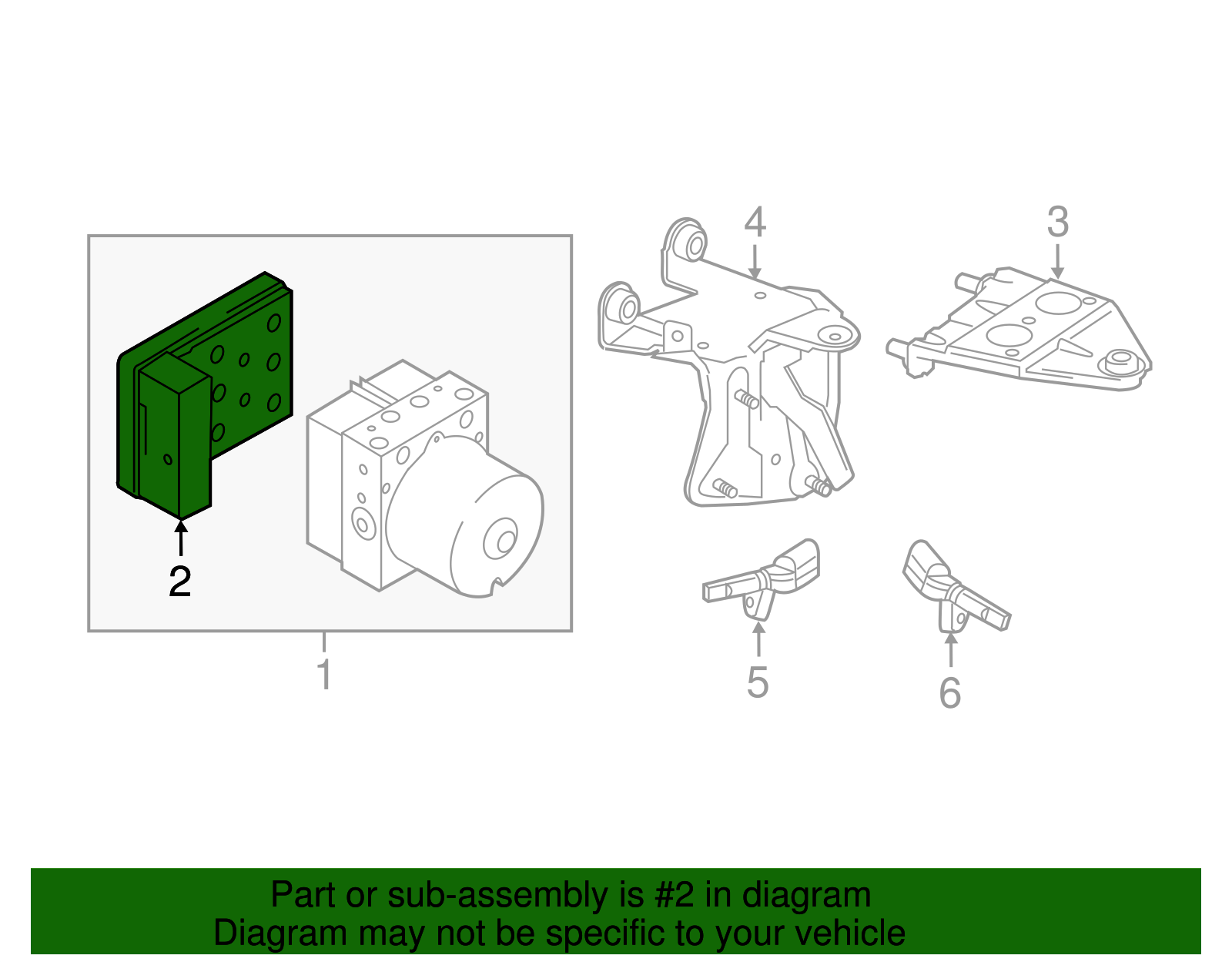 4
3
2
1
5
6

Part or sub-assembly is #2 in diagram
Diagram may not be specific to your vehicle