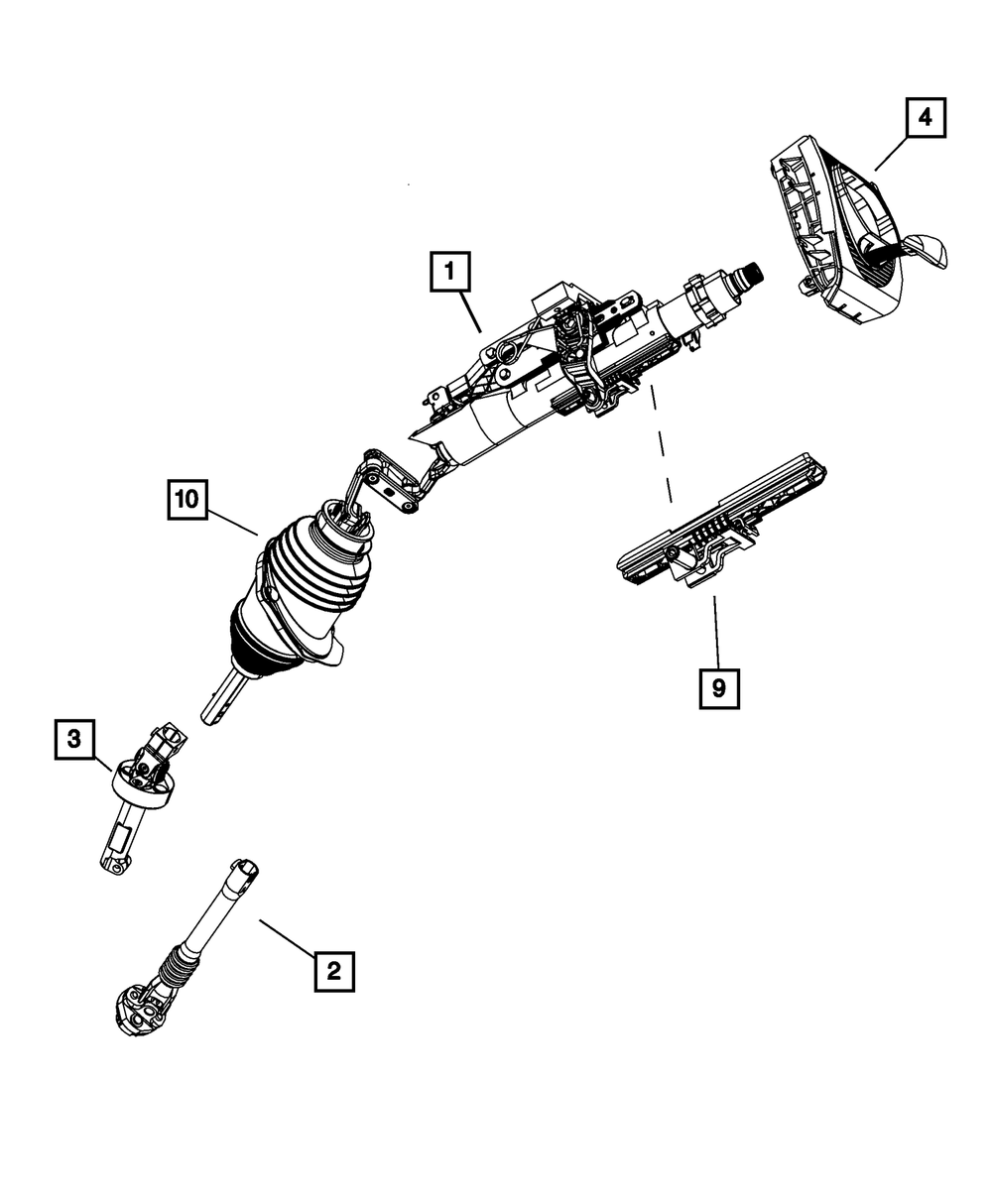 4
1
10
9
3
2