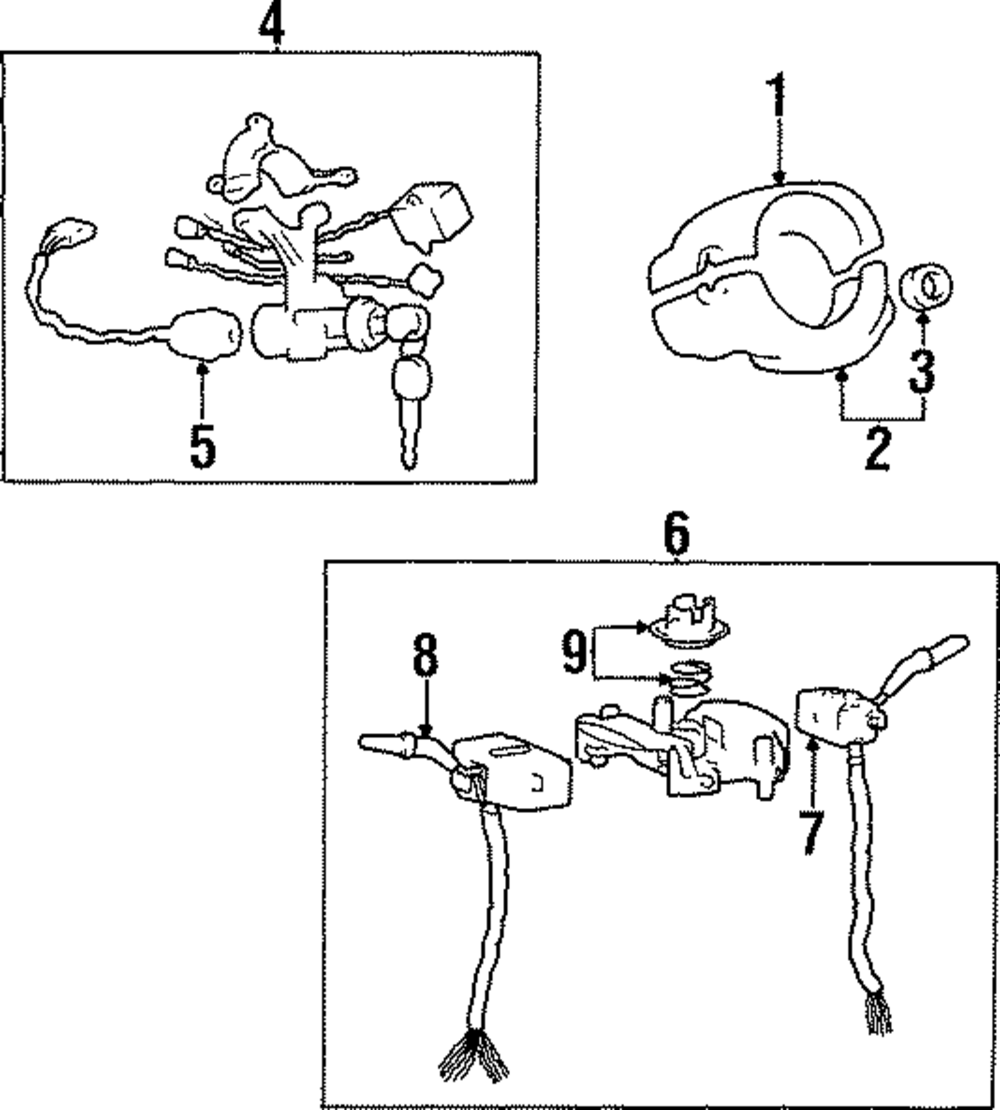 4
1
3
5
2
6
9
8
7