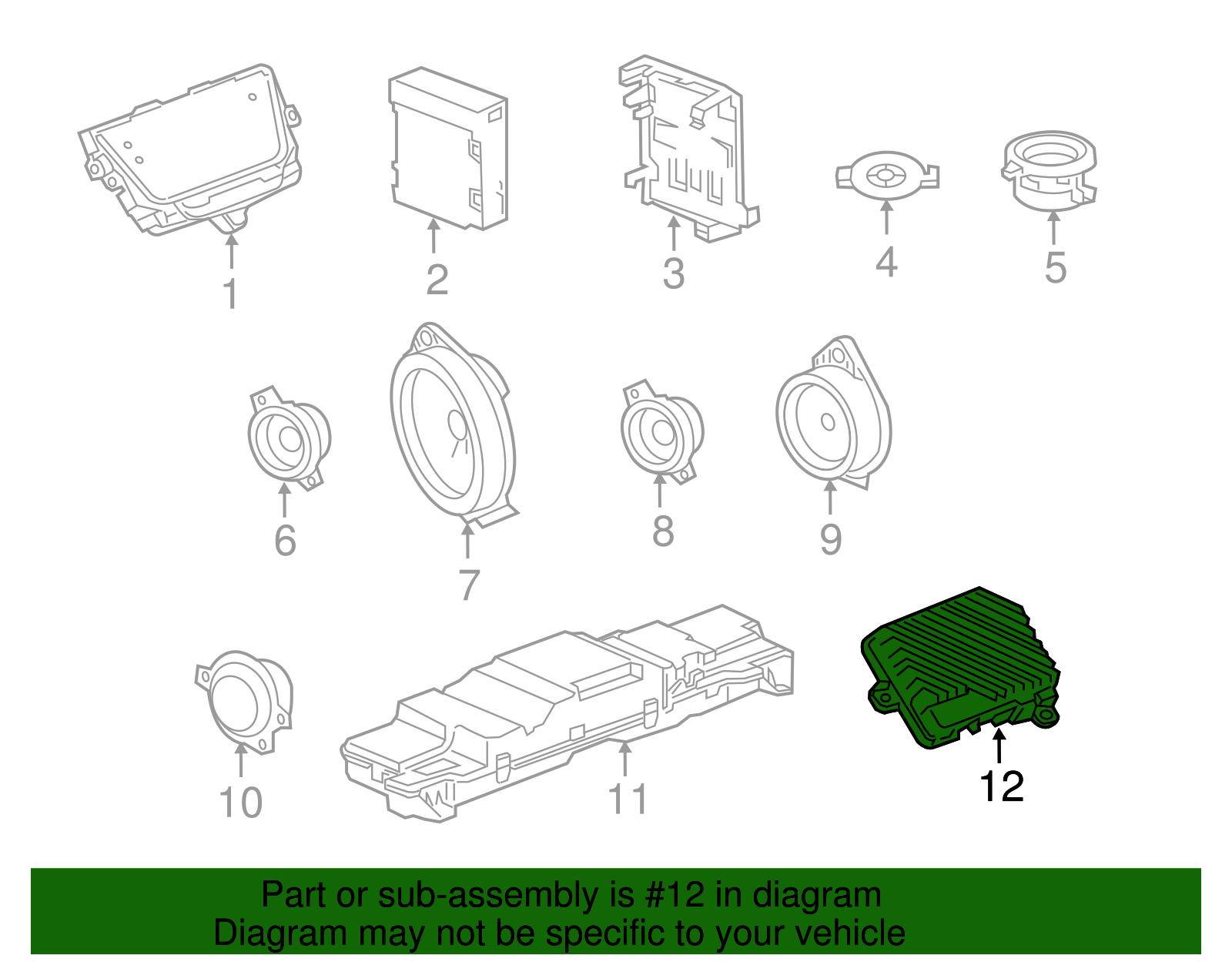 1
2
3
4
5
6
7
8
9
10
11
12

Part or sub-assembly is #12 in diagram
Diagram may not be specific to your vehicle