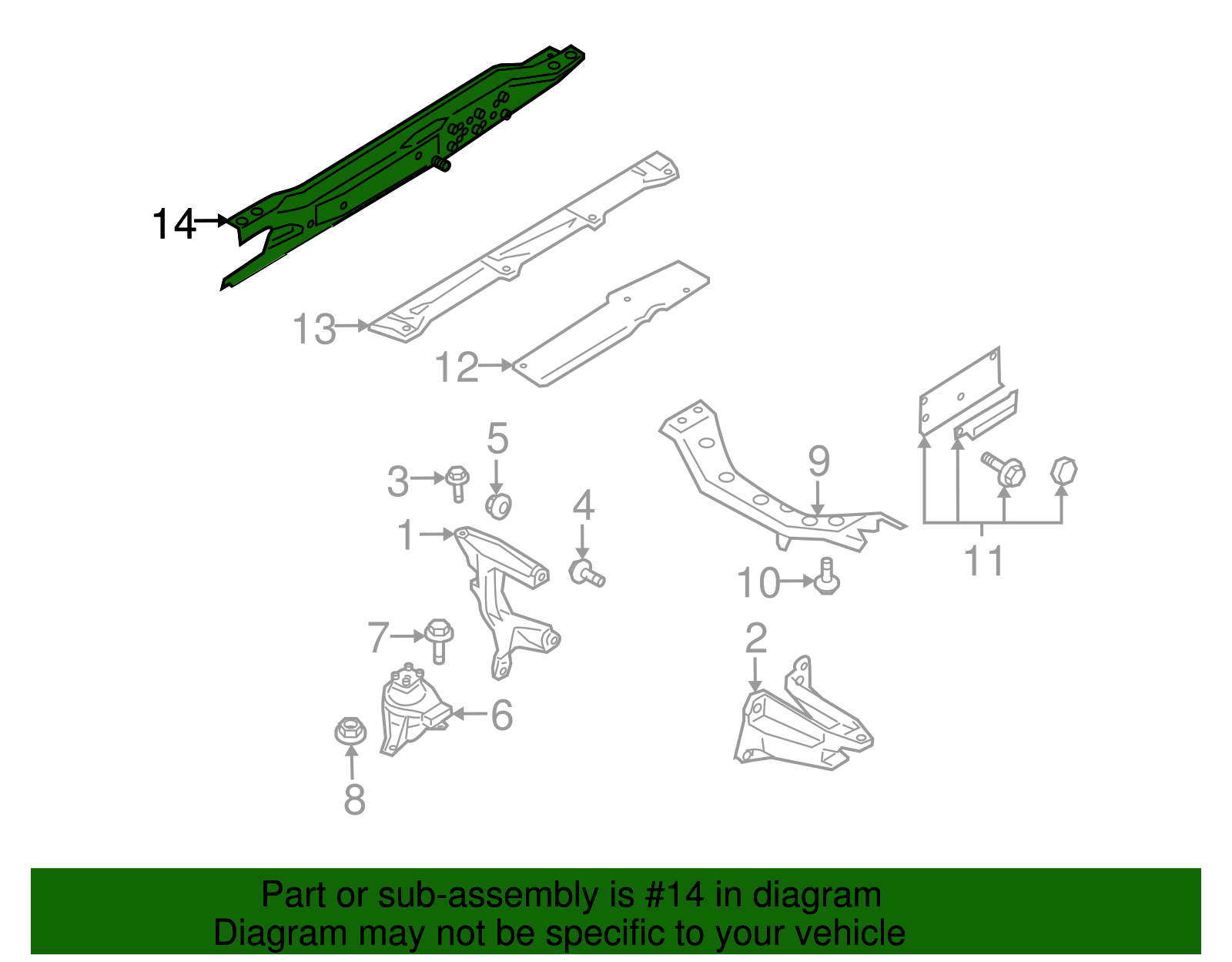 14
13
12
5
3
4
1
9
11
10
7
2
6
8

Part or sub-assembly is #14 in diagram
Diagram may not be specific to your vehicle