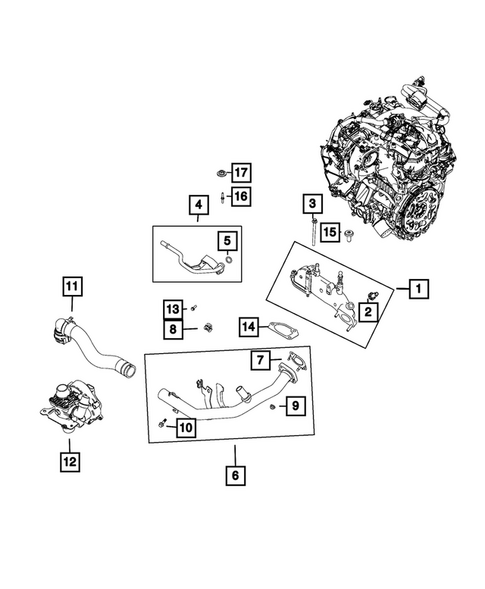 17
16
4
5
3
15
1
2
11
13
8
14
7
9
10
12
6