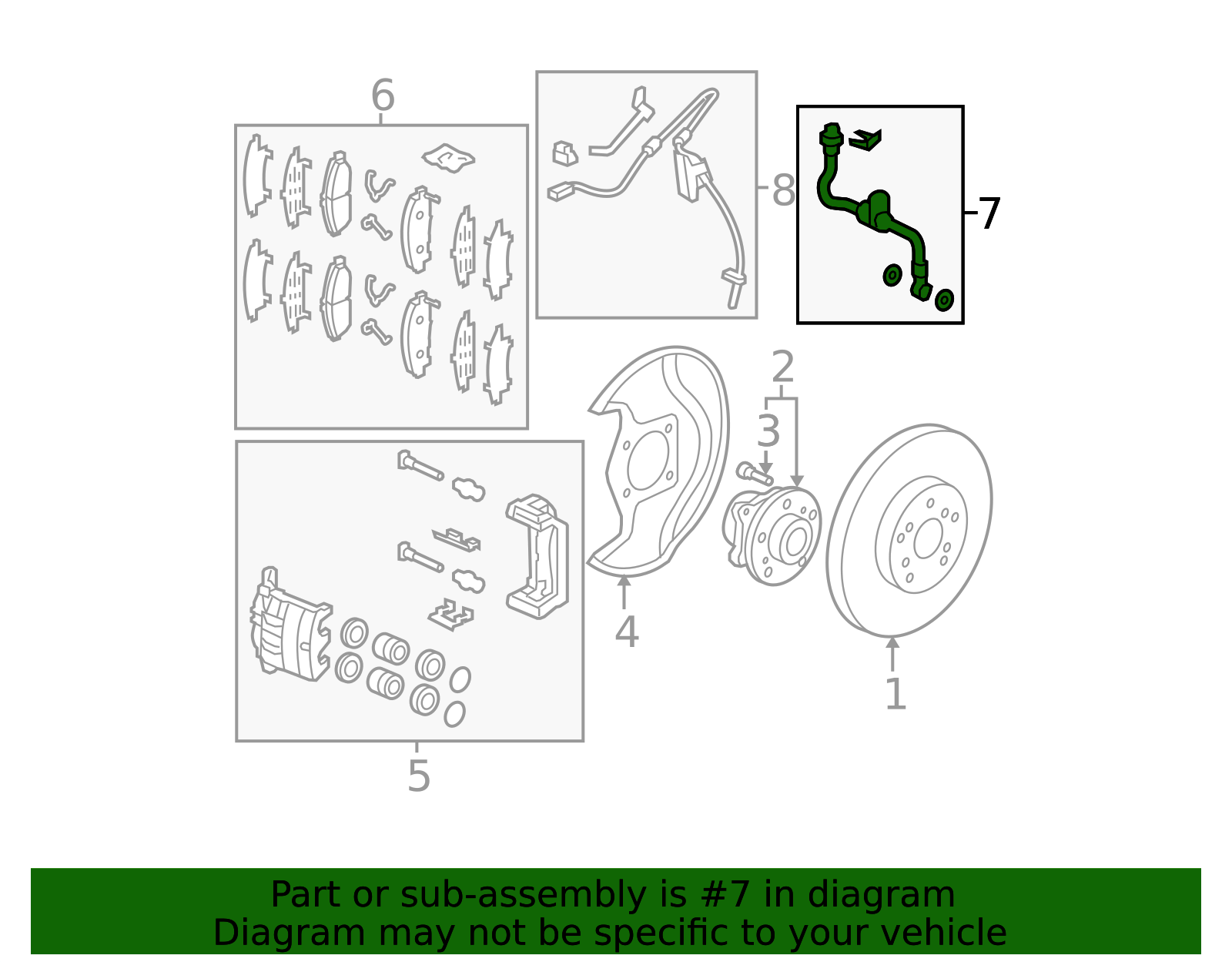 6
8
7
2
3
4
1
5
Part or sub-assembly is #7 in diagram
Diagram may not be specific to your vehicle