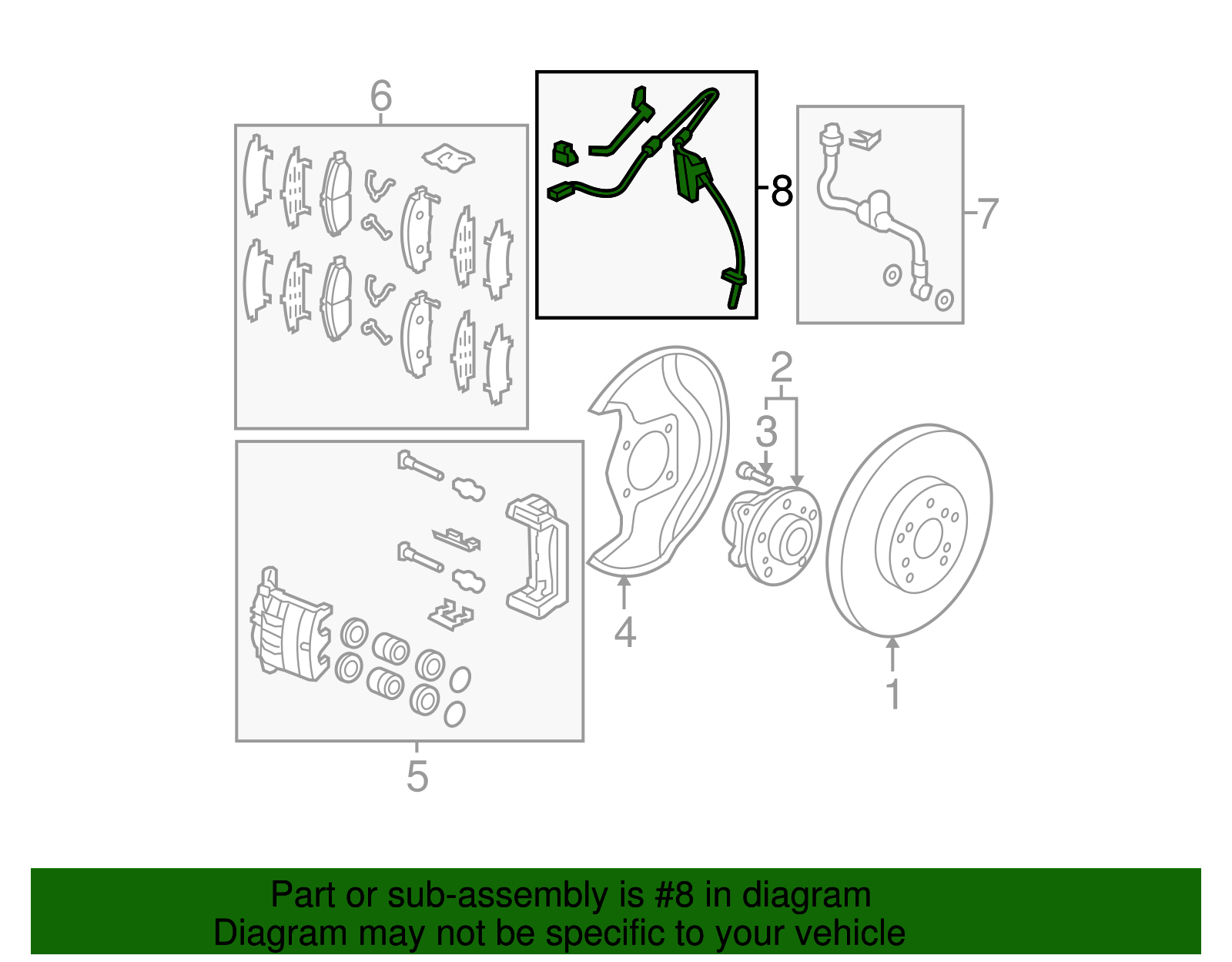 6
8
7
2
3
4
1
5

Part or sub-assembly is #8 in diagram
Diagram may not be specific to your vehicle