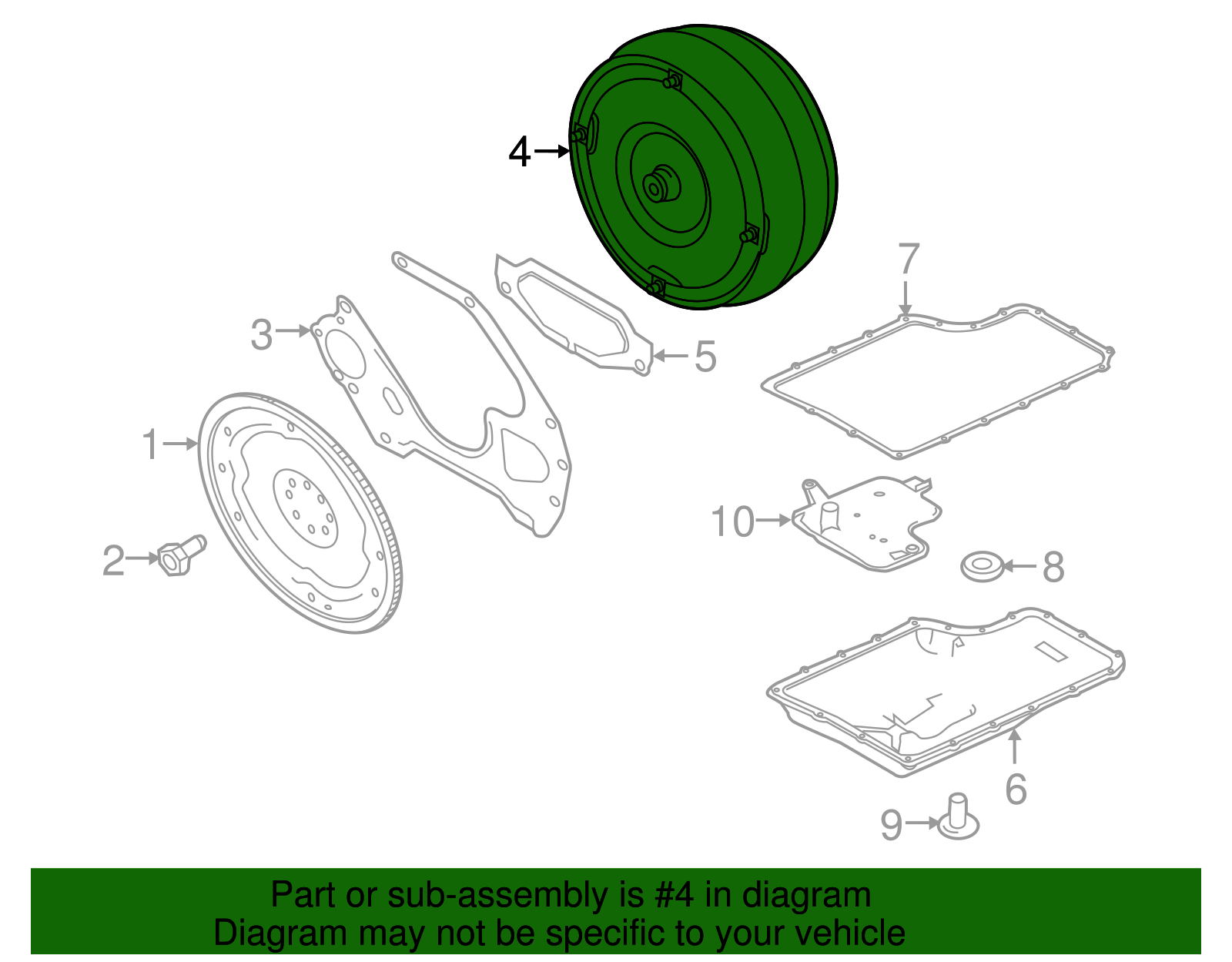 4
7
3
5
1
10
2
8
6
9

Part or sub-assembly is #4 in diagram
Diagram may not be specific to your vehicle