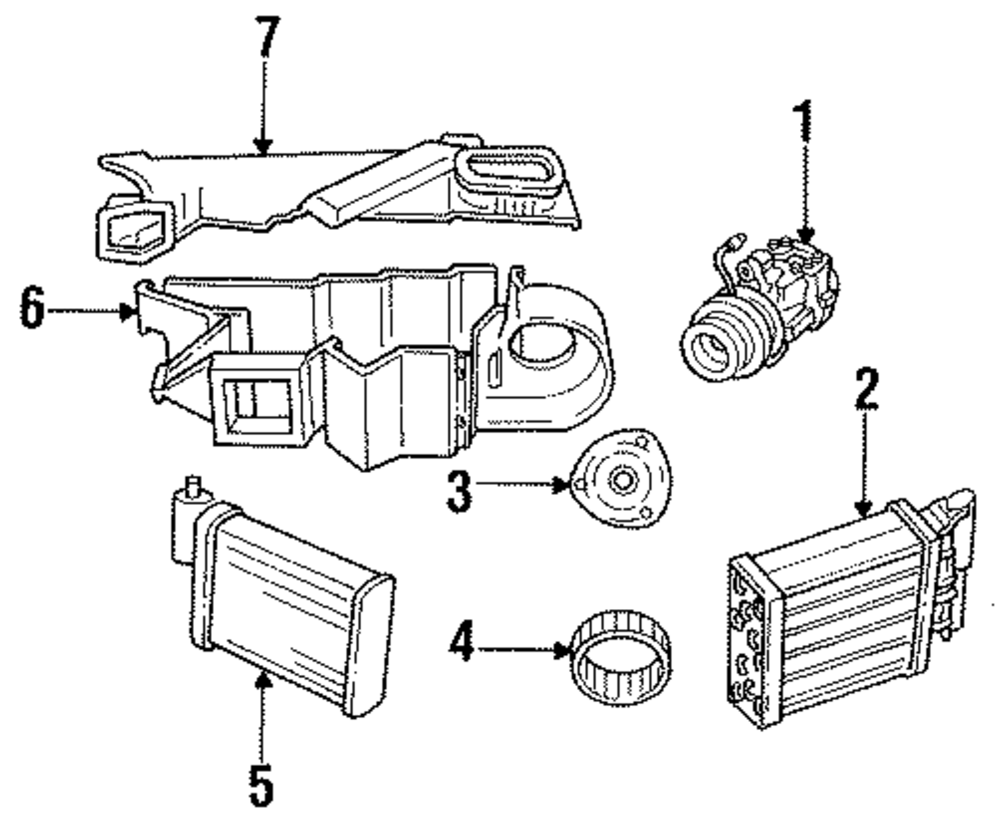 7
1
6
2
3
4
5