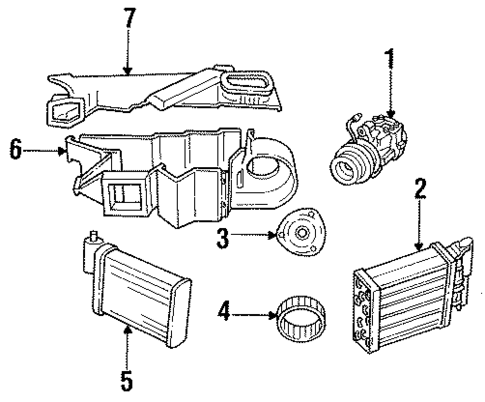 7
1
6
2
3
4
5