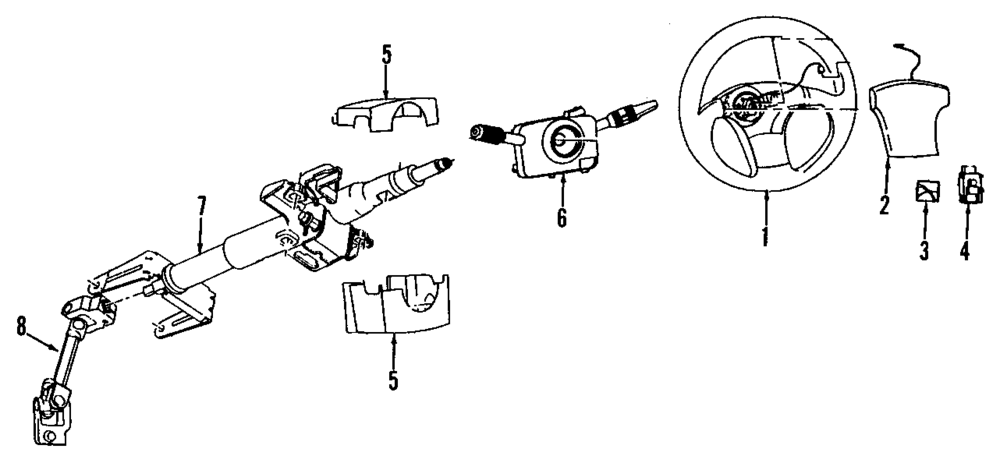 5
7
6
1
2
3
4
8
5