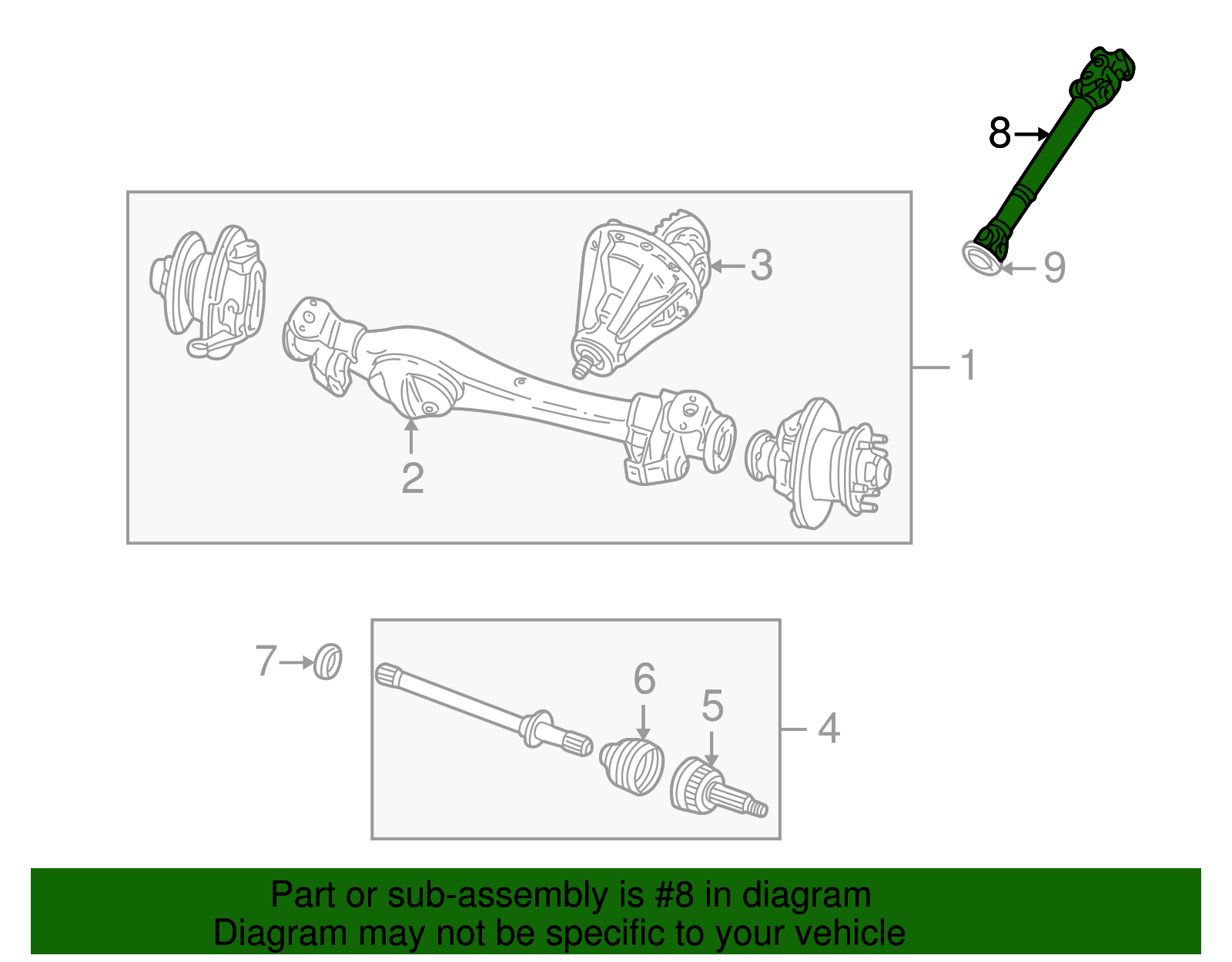 8
9
3
1
2
7
6
5
4

Part or sub-assembly is #8 in diagram
Diagram may not be specific to your vehicle