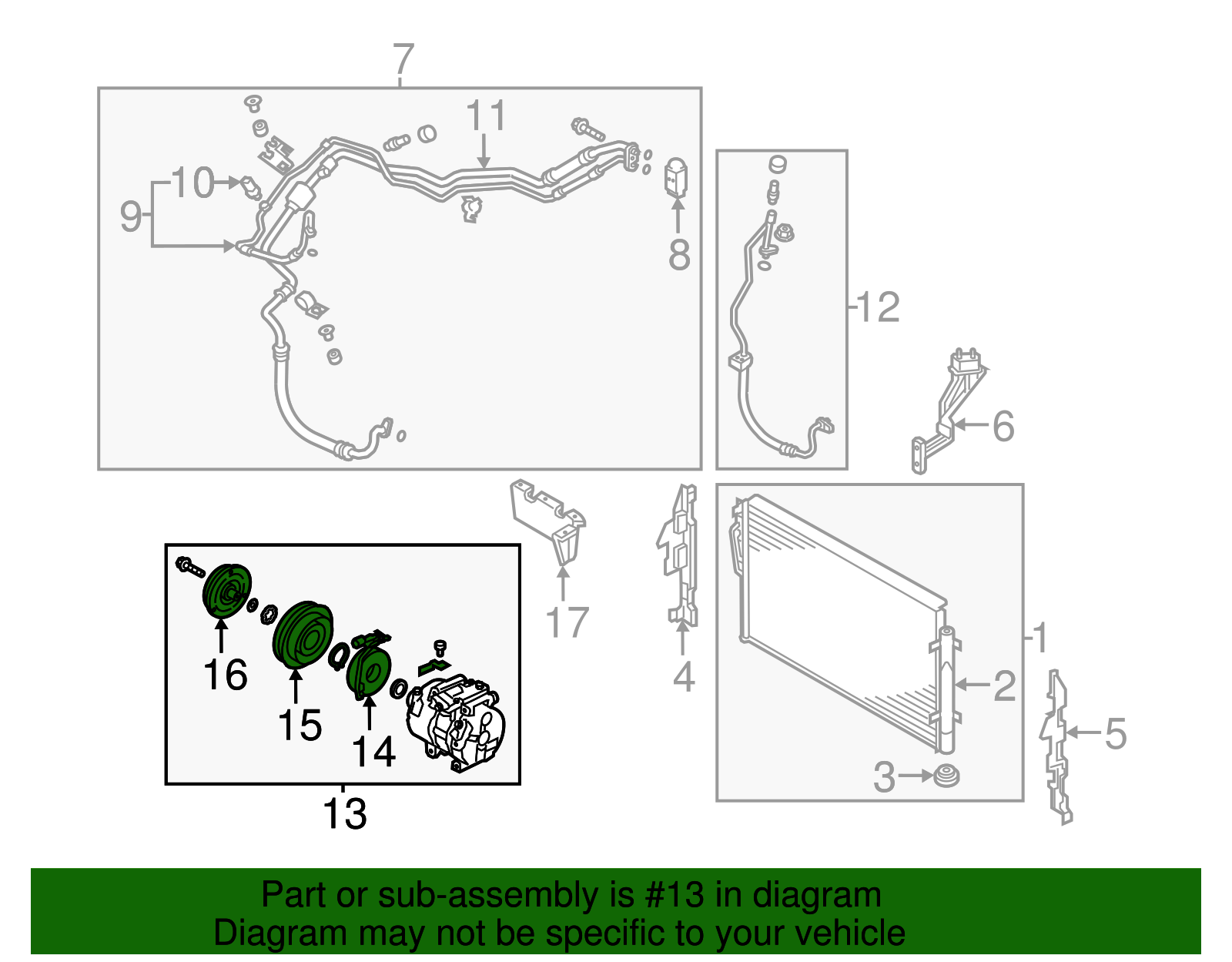 7
11
10
9
8
12
6
17
4
1
2
5
3
16
15
14
13

Part or sub-assembly is #13 in diagram
Diagram may not be specific to your vehicle