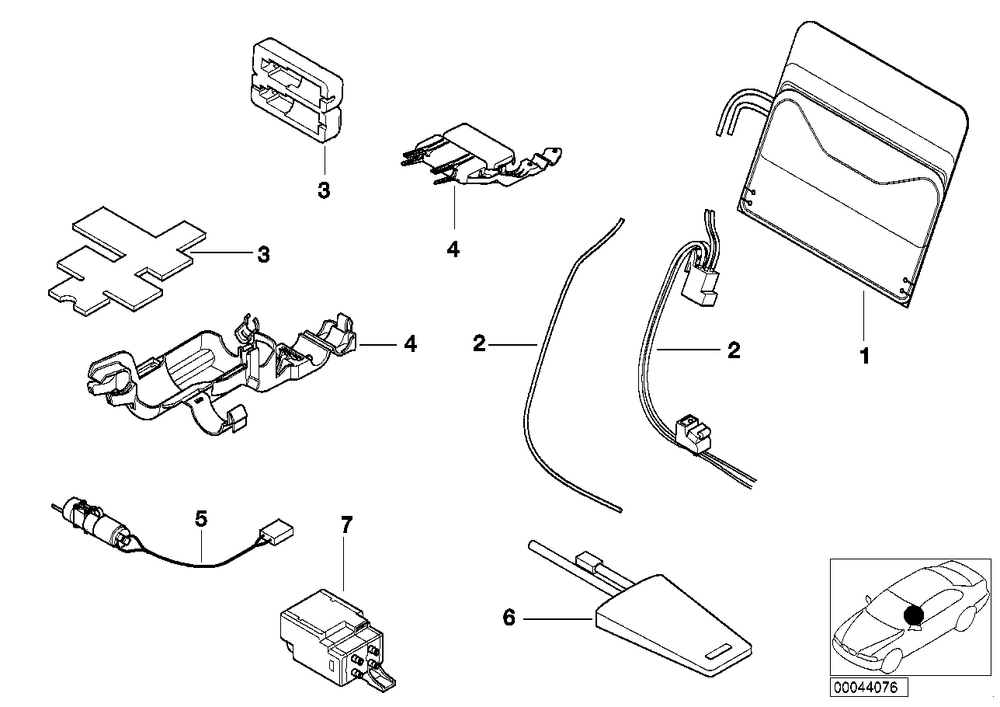 3
4
3
4
2
2
1
5
7
6
00044076