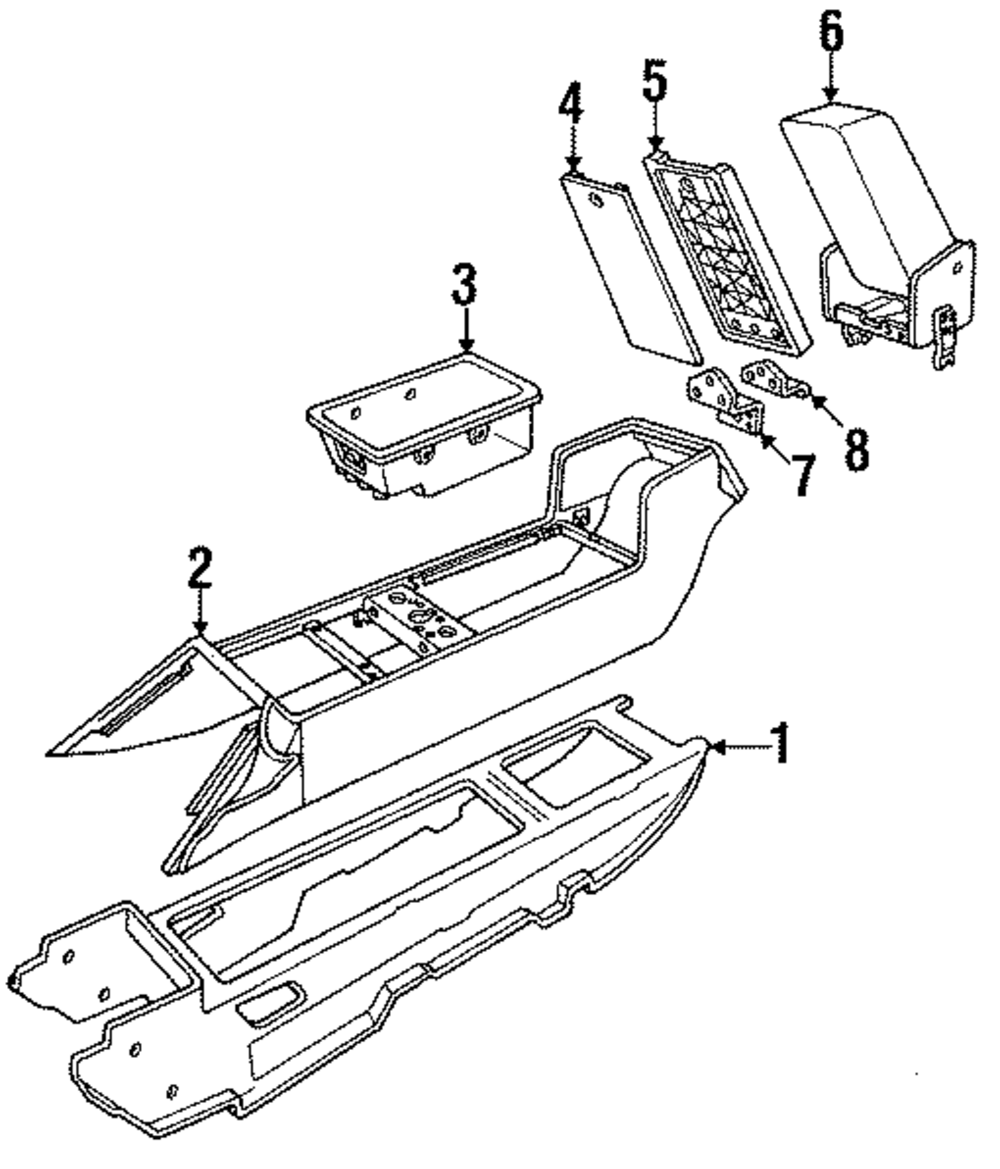 6
5
4
3
8
7
2
1