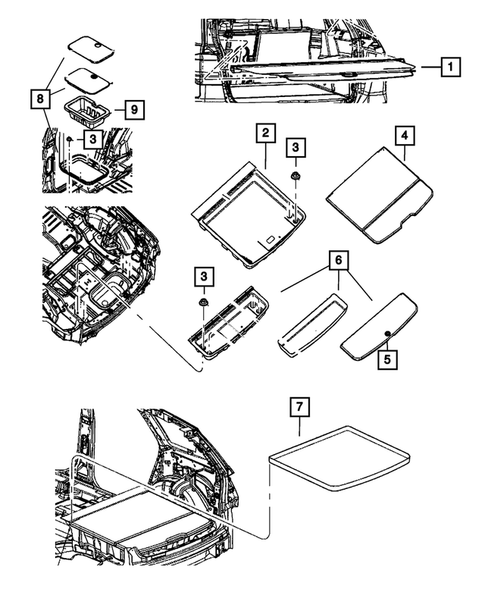 1
8
9
3
2
3
4
3
6
5
7