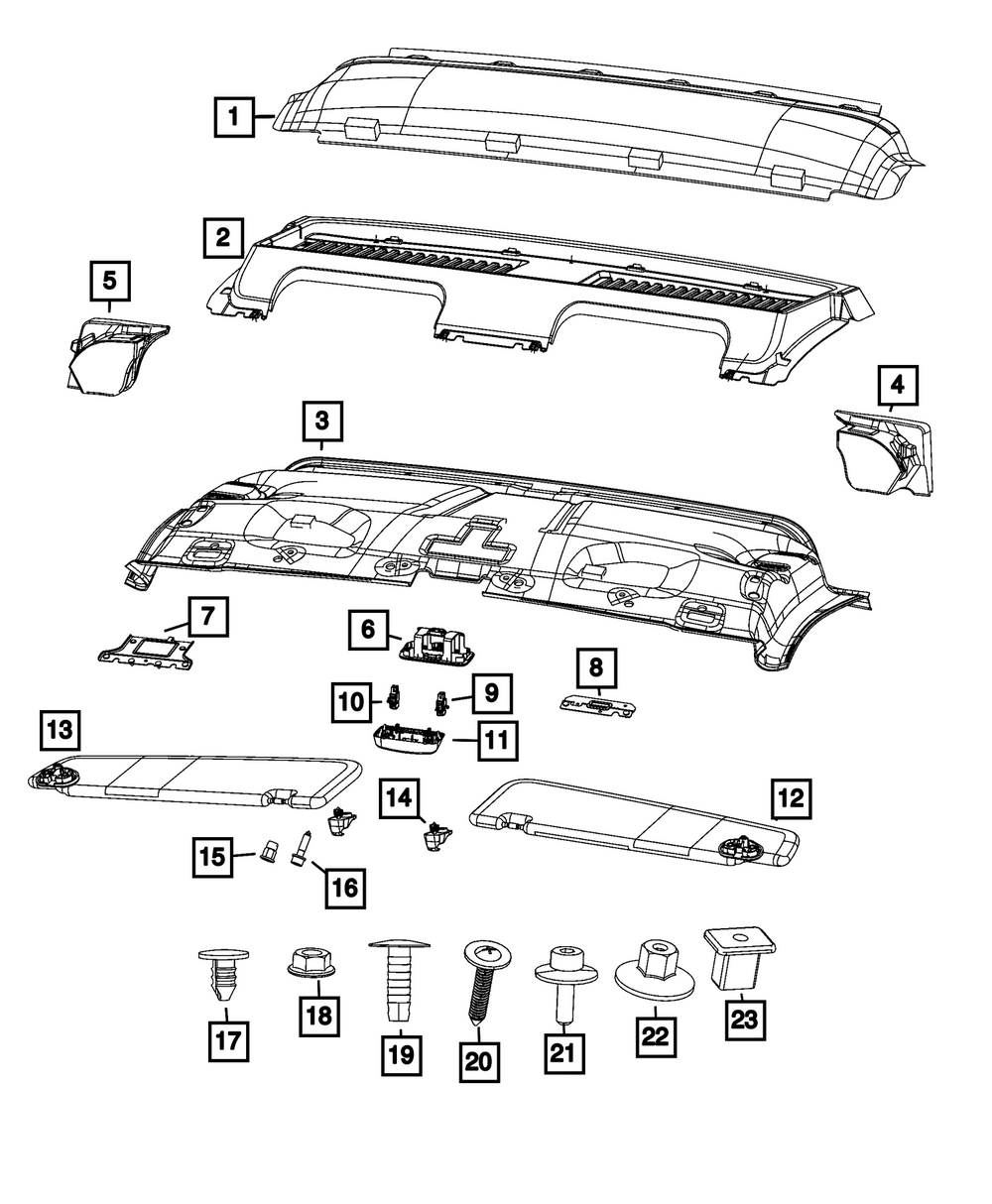 1
2
5
4
3
7
6
8
10
9
11
13
14
12
15
16
17
18
19
20
21
22
23