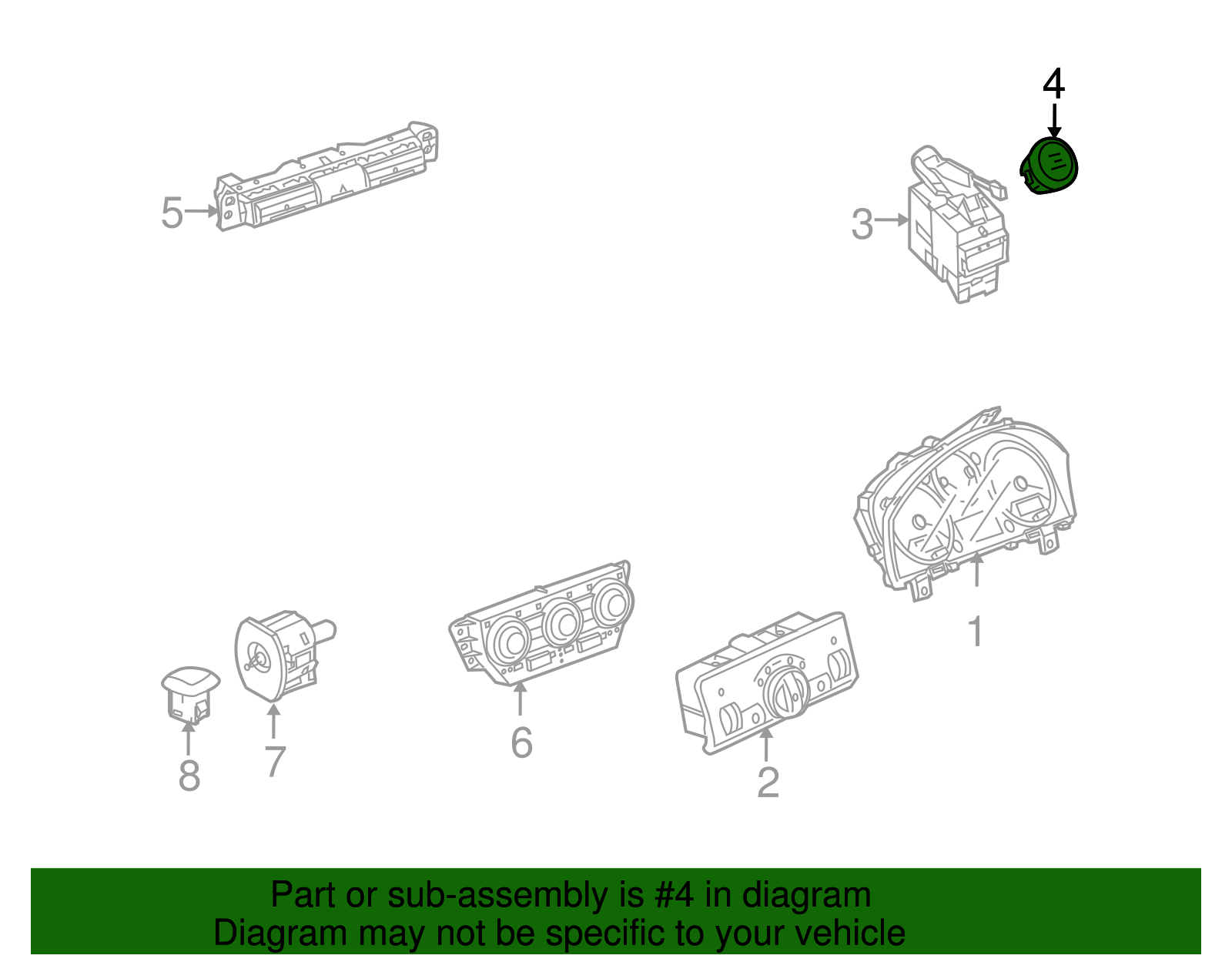 4

5

3

1

6

2

8

7

Part or sub-assembly is #4 in diagram
Diagram may not be specific to your vehicle