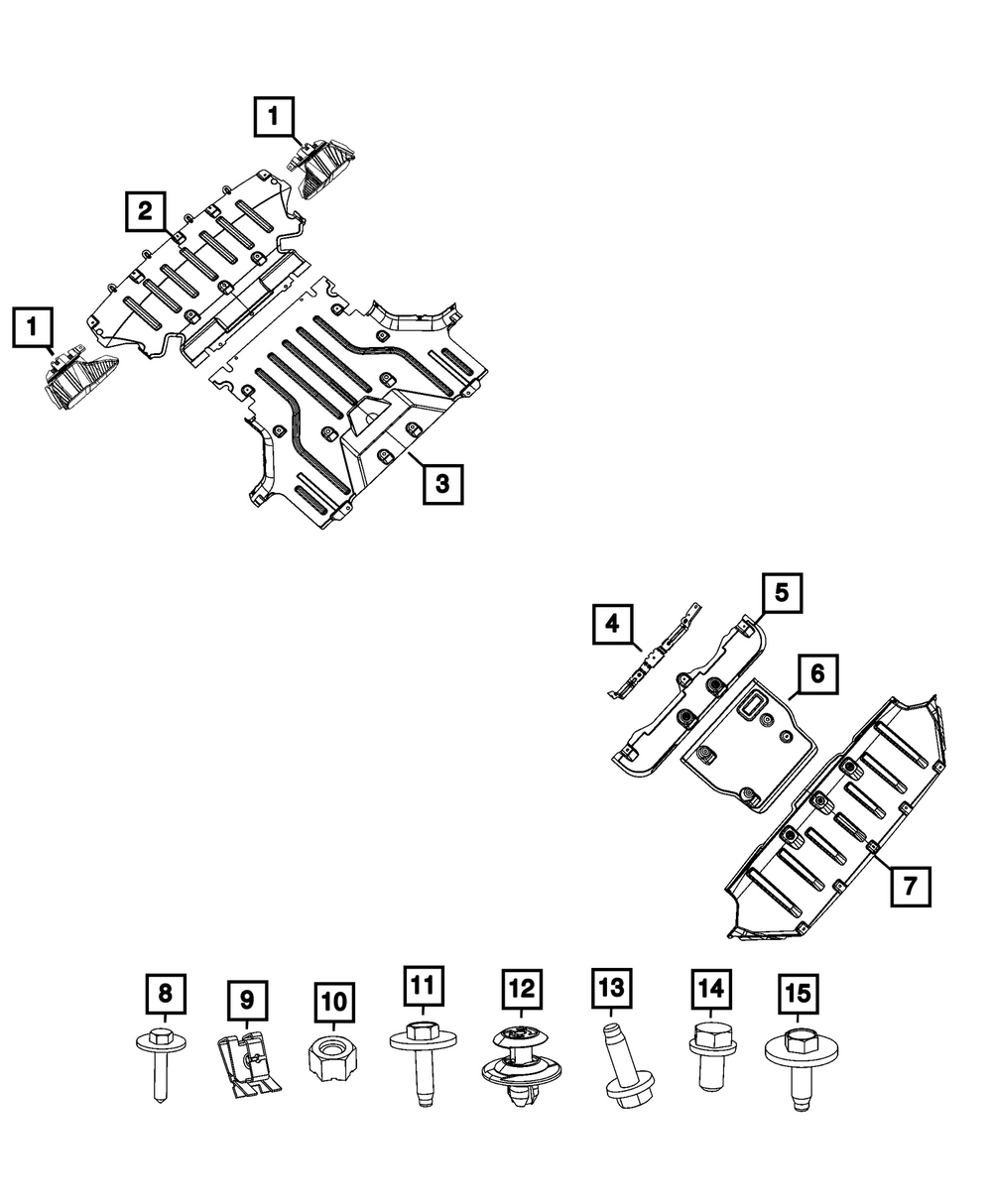 1
2
1
3
4
5
6
7
8
9
10
11
12
13
14
15