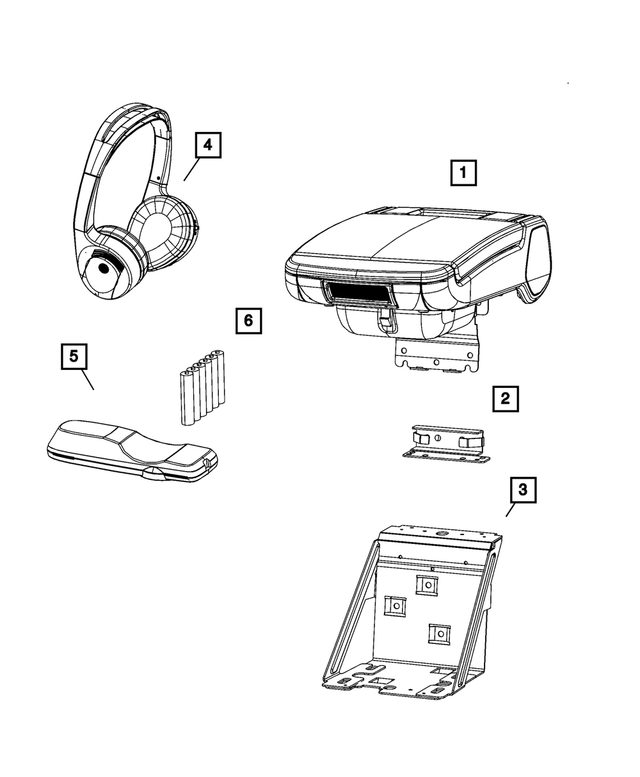 4
1
6
5
2
3