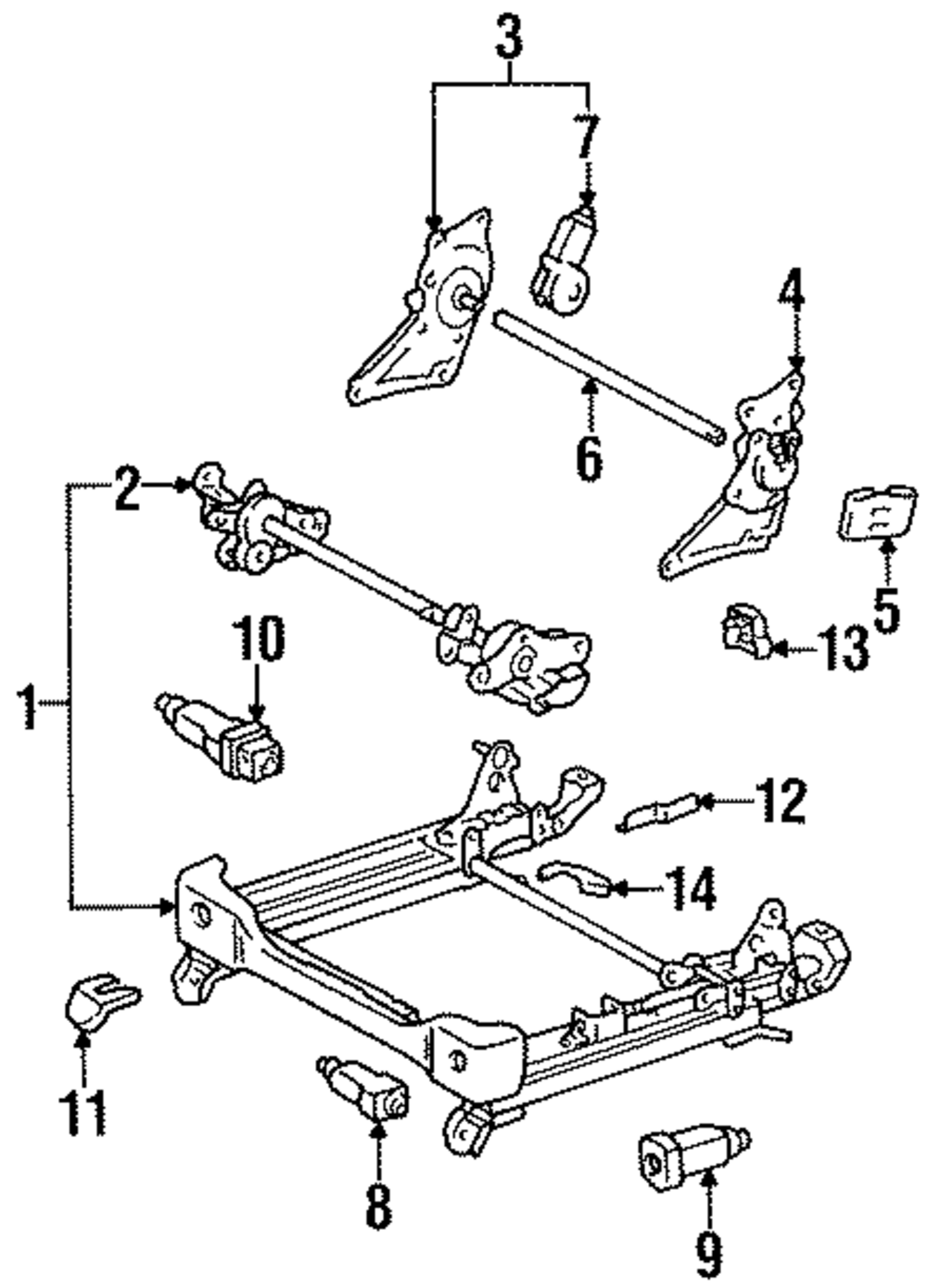 3
7
4
6
2
5
13
10
1
12
14
11
8
9