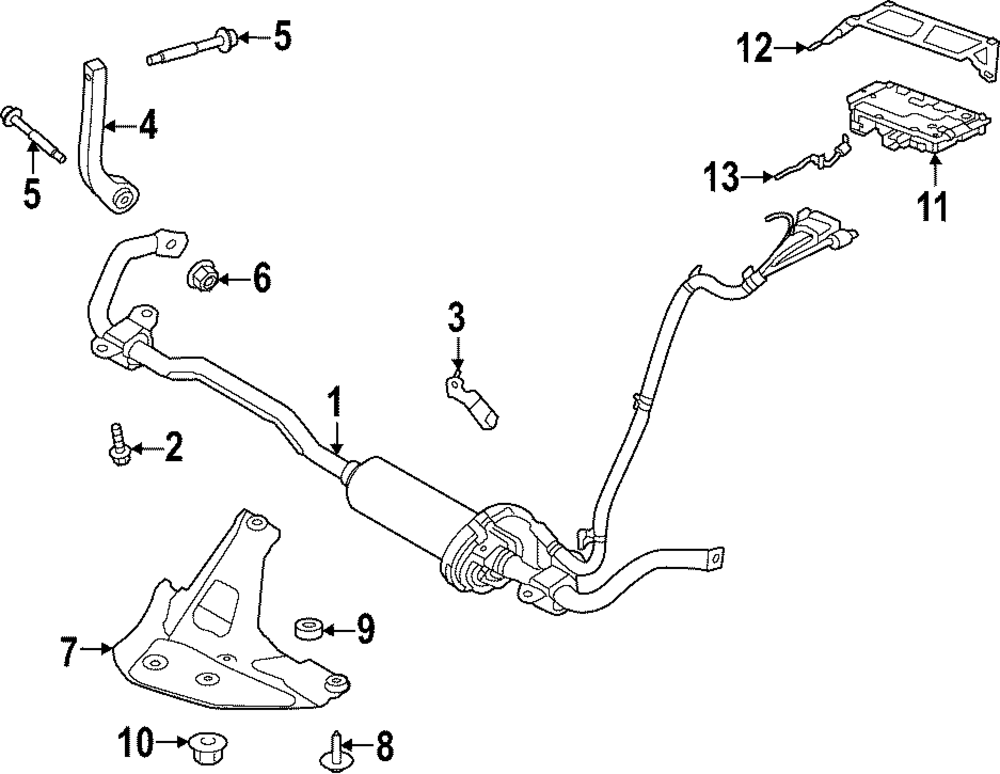 5
12
4
5
13
11
6
3
1
2
9
7
10
8