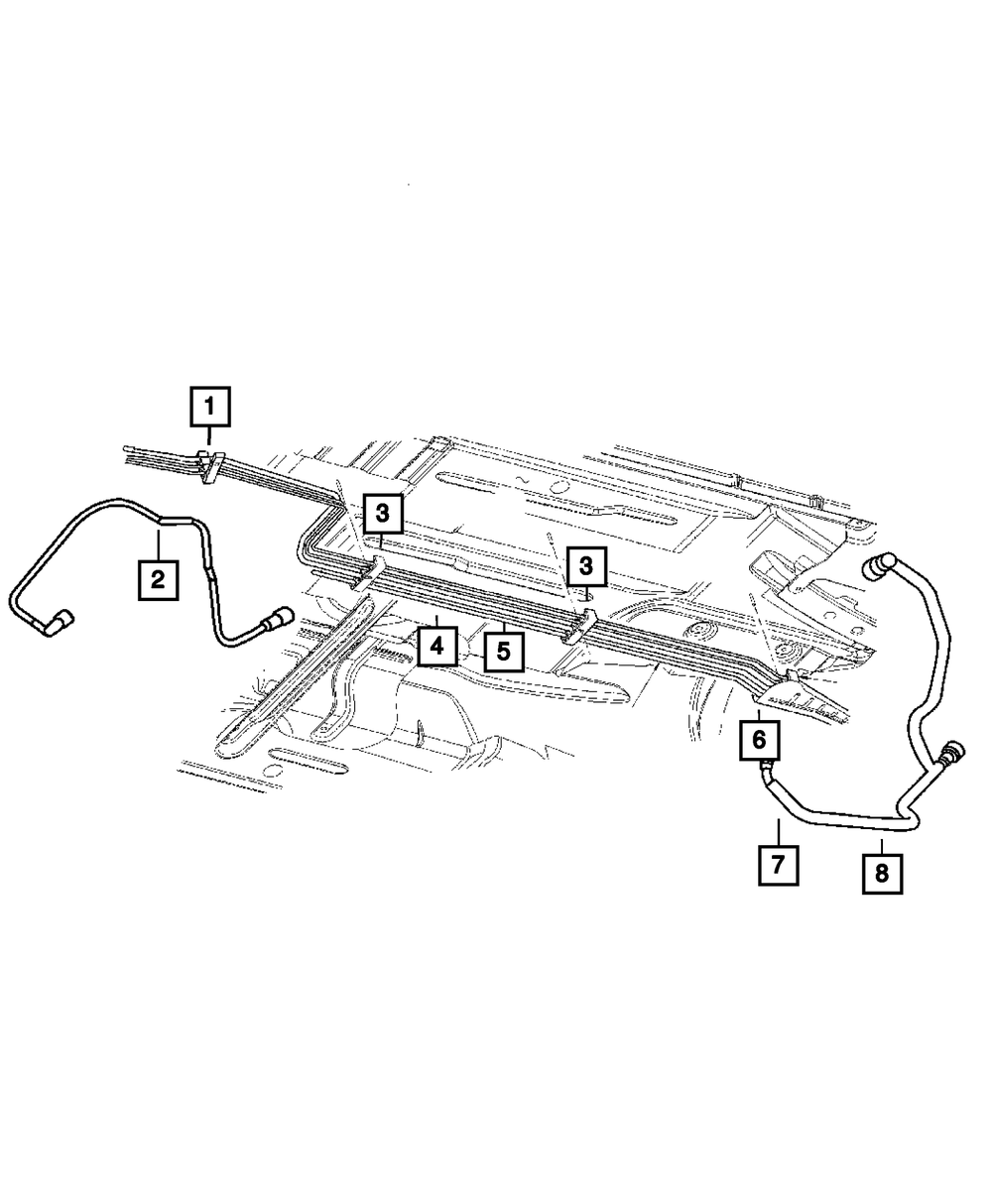 1
2
3
3
4
5
6
7
8