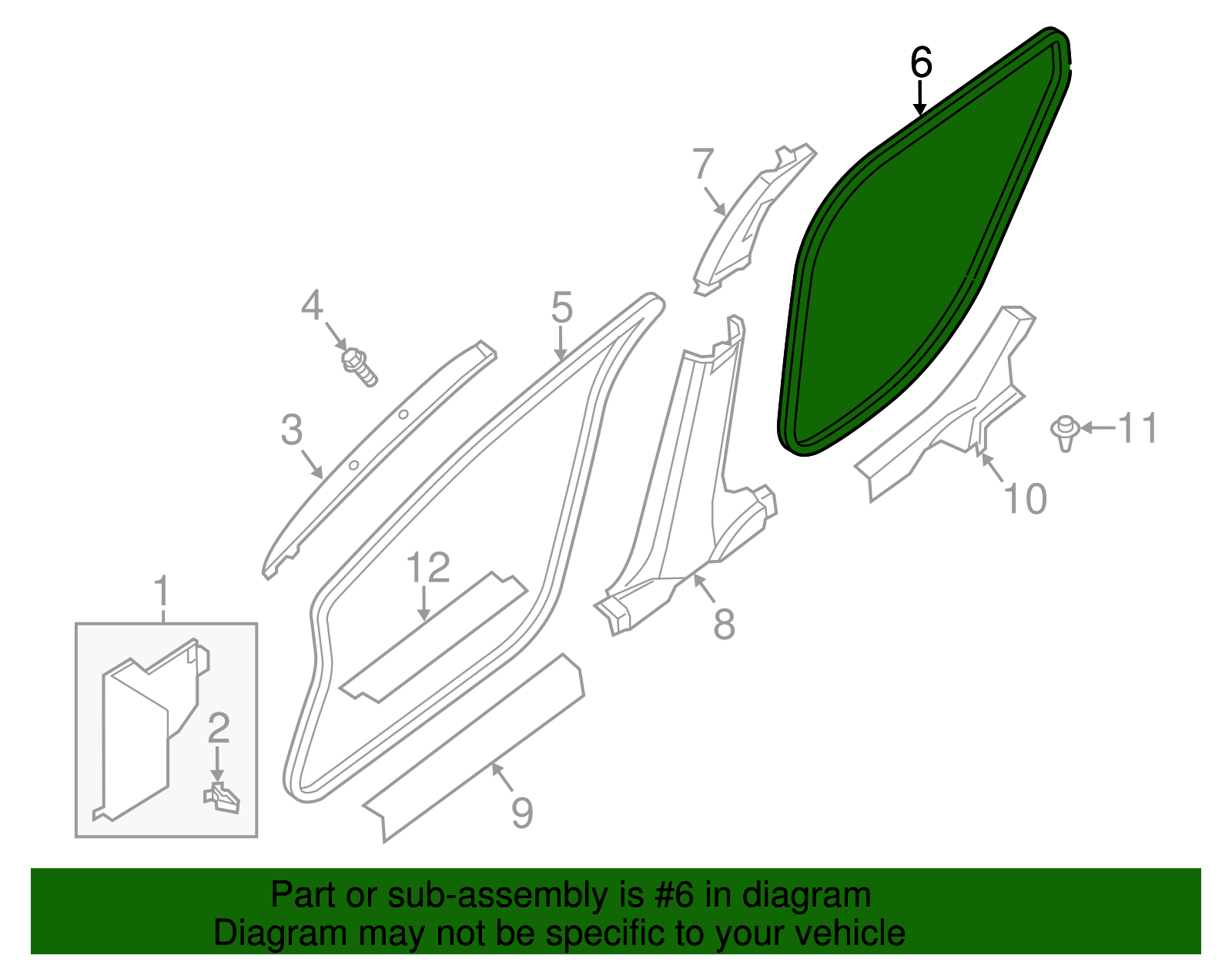 6
7
4
5
3
11
10
12
8
1
2
9

Part or sub-assembly is #6 in diagram
Diagram may not be specific to your vehicle