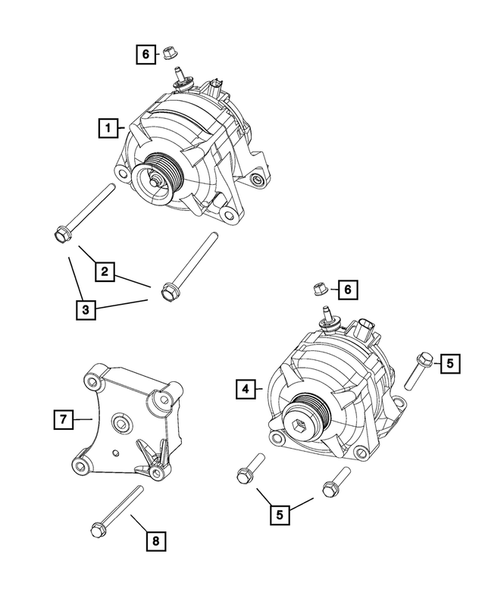 6
1
2
3
6
5
4
7
5
8