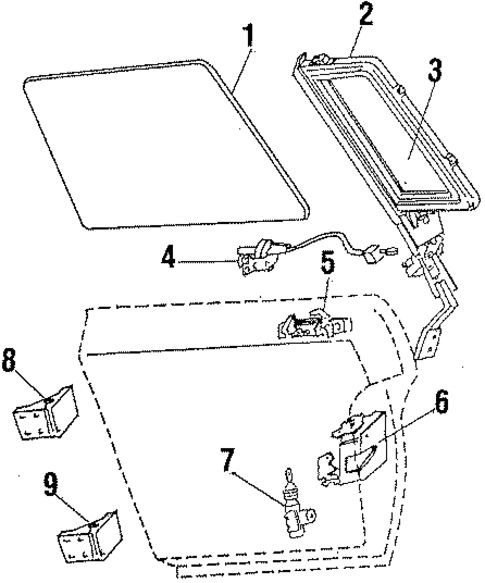 1
2
3
4
5
8
6
7
9