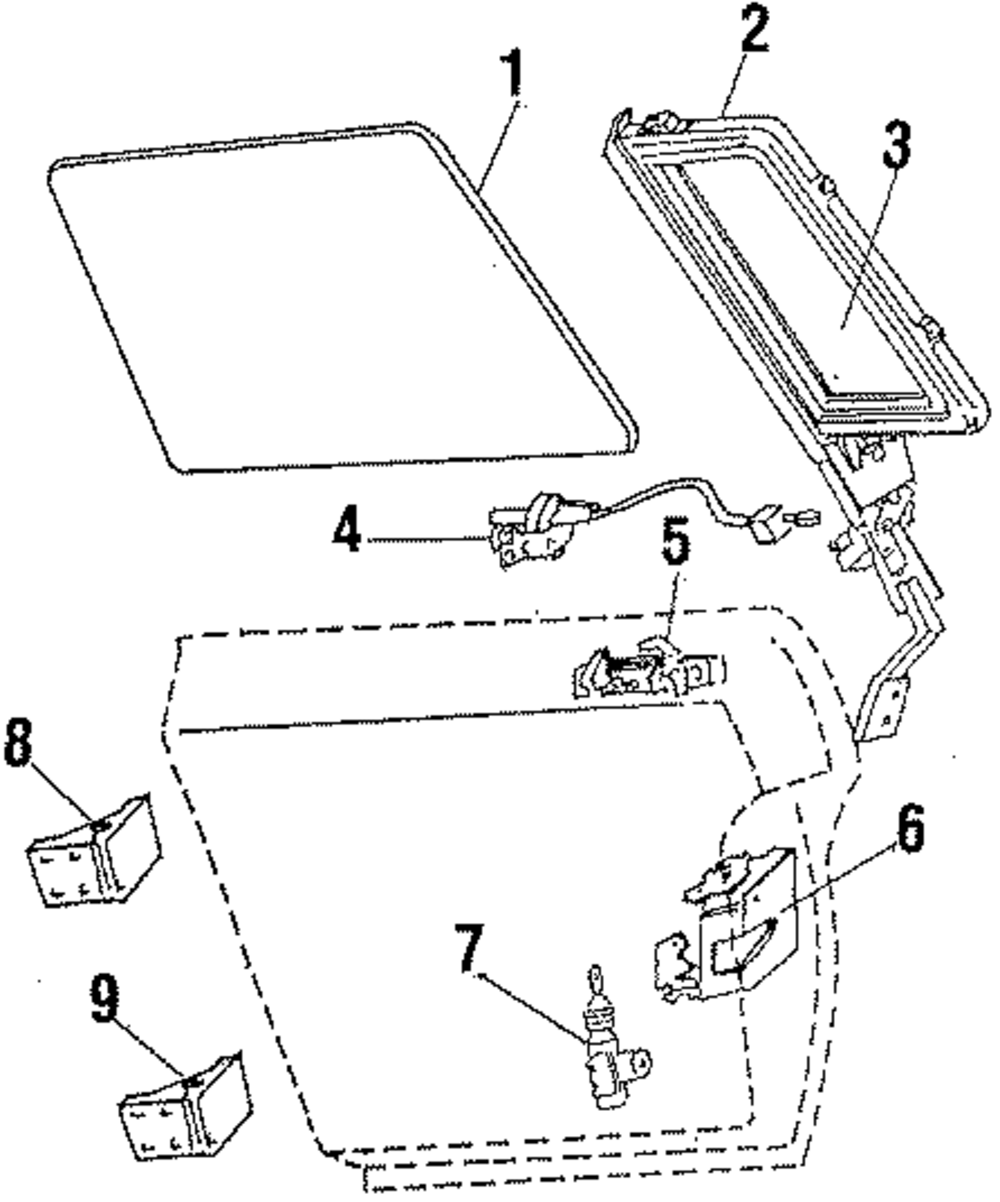 1
2
3
4
5
8
6
7
9