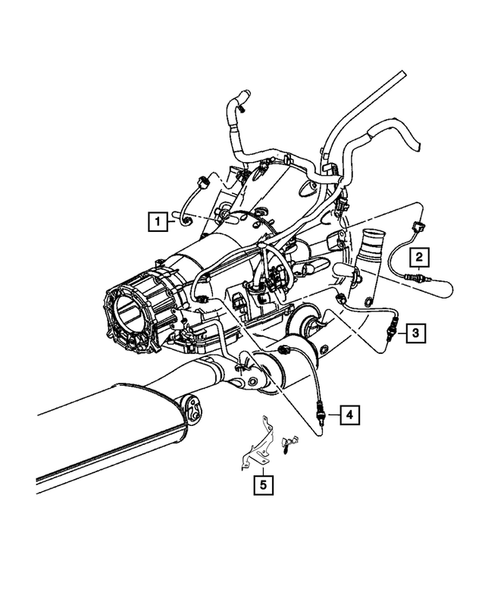 1
2
3
4
5