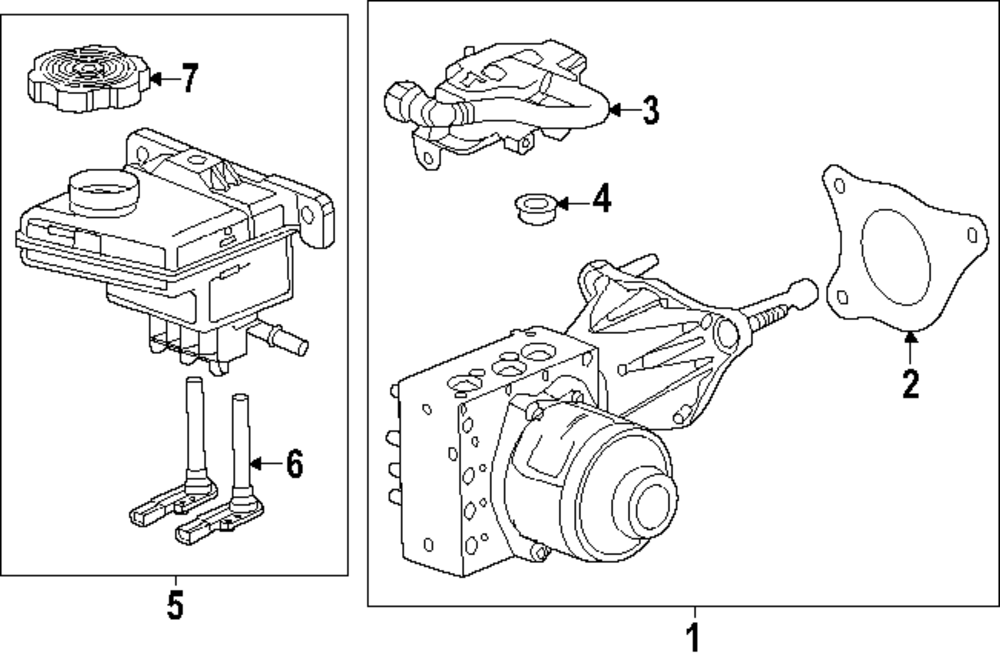 7
6
5
3
4
2
1