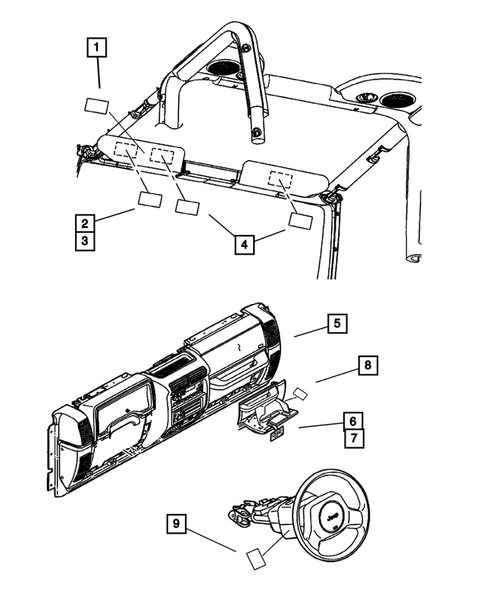 1
2
3
4
5
8
6
7
9
Jeep