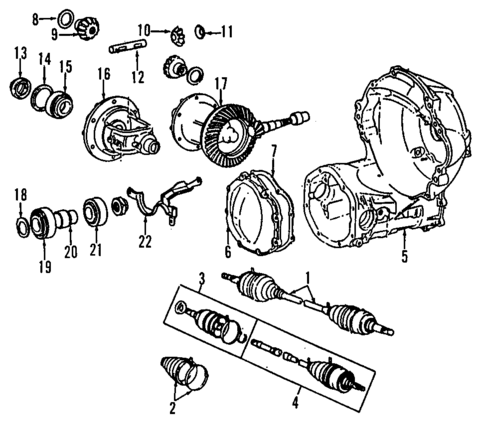 8
9
10
11
13
14
15
16
12
17
7
18
19
20
21
22
6
5
3
1
2
4