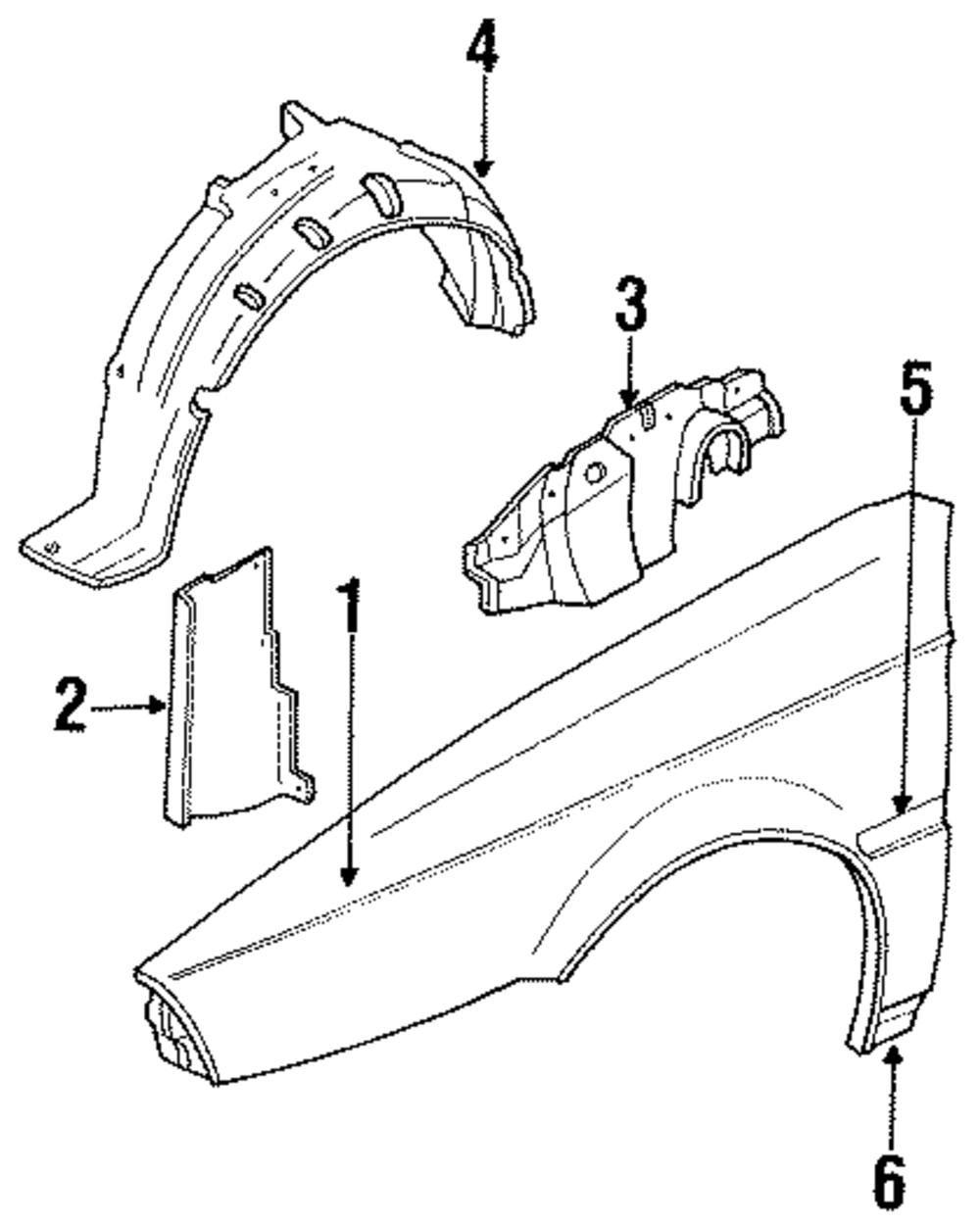 4
3
5
1
2
6