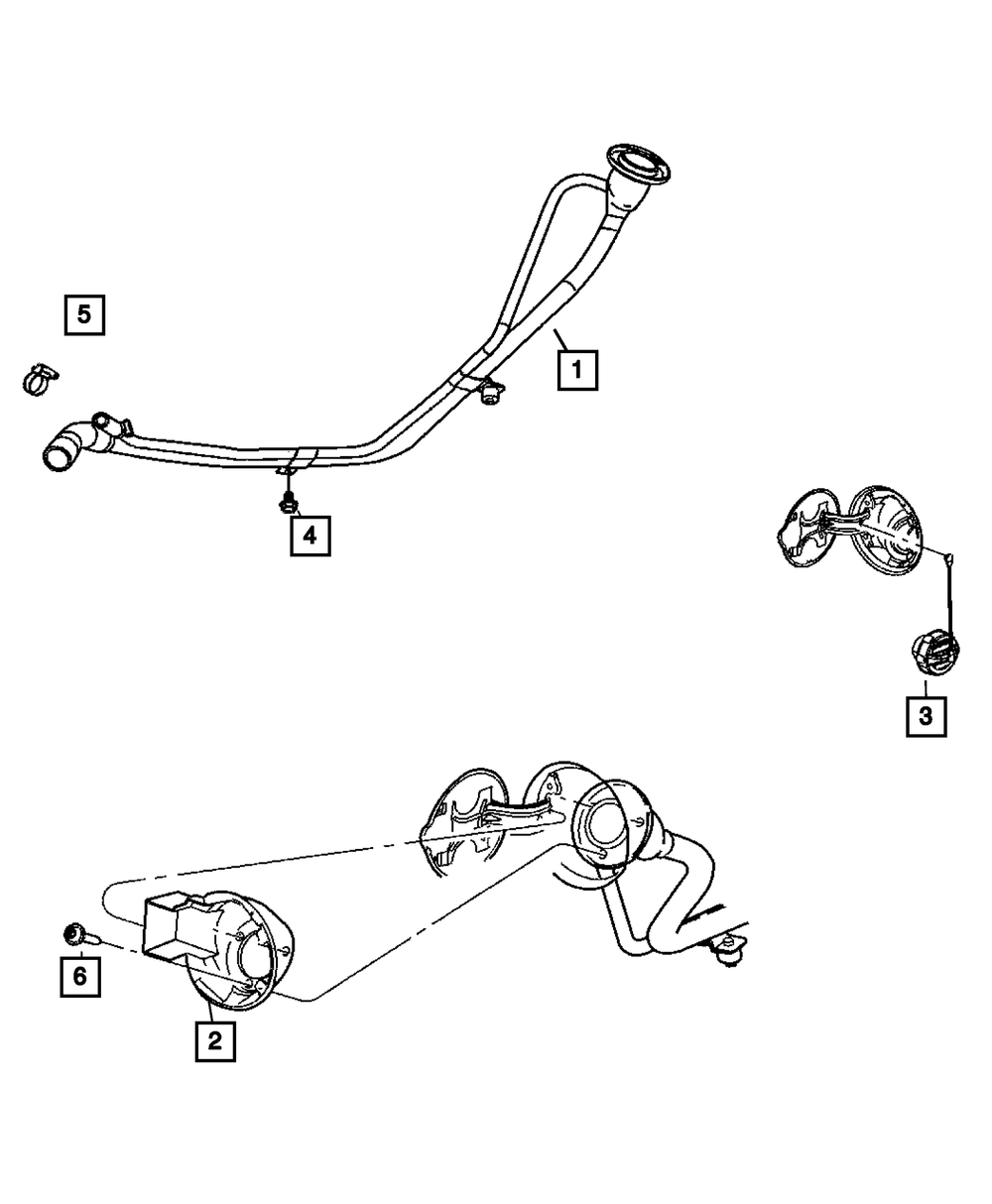 5

1

4

3

6

2